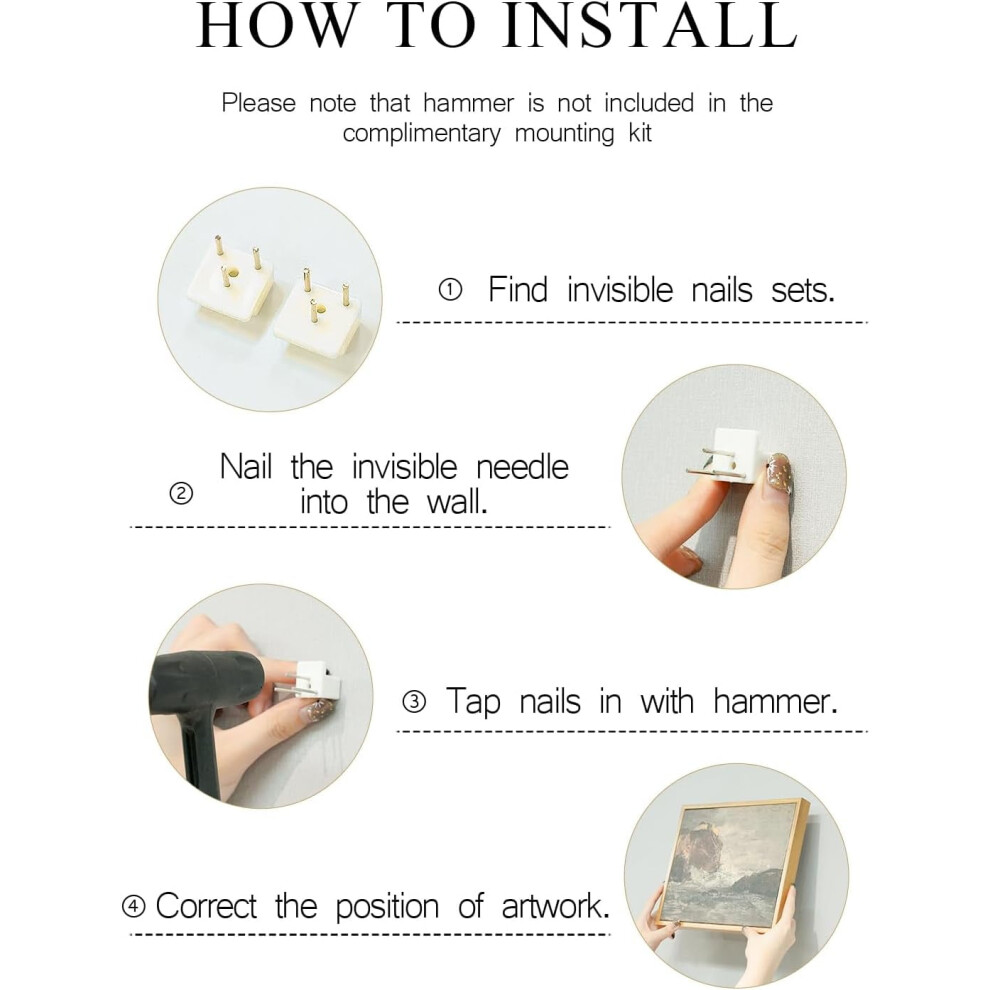 HOW TO INSTALL

Please note that hammer is not included in the complimentary mounting kit

① Find invisible nails sets.

② Nail the invisible needle into the wall.

③ Tap nails in with hammer.

④ Correct the position of artwork.