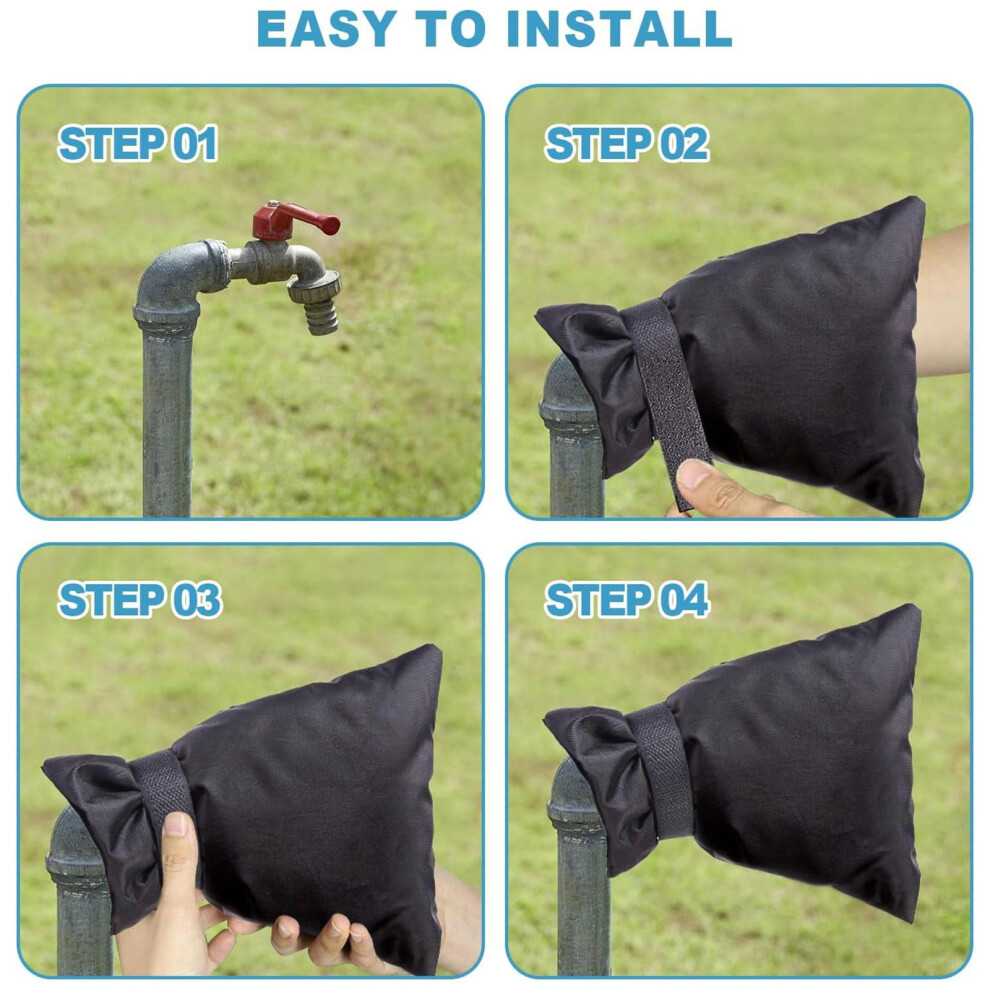 EASY TO INSTALL

STEP 01

STEP 02

STEP 03

STEP 04