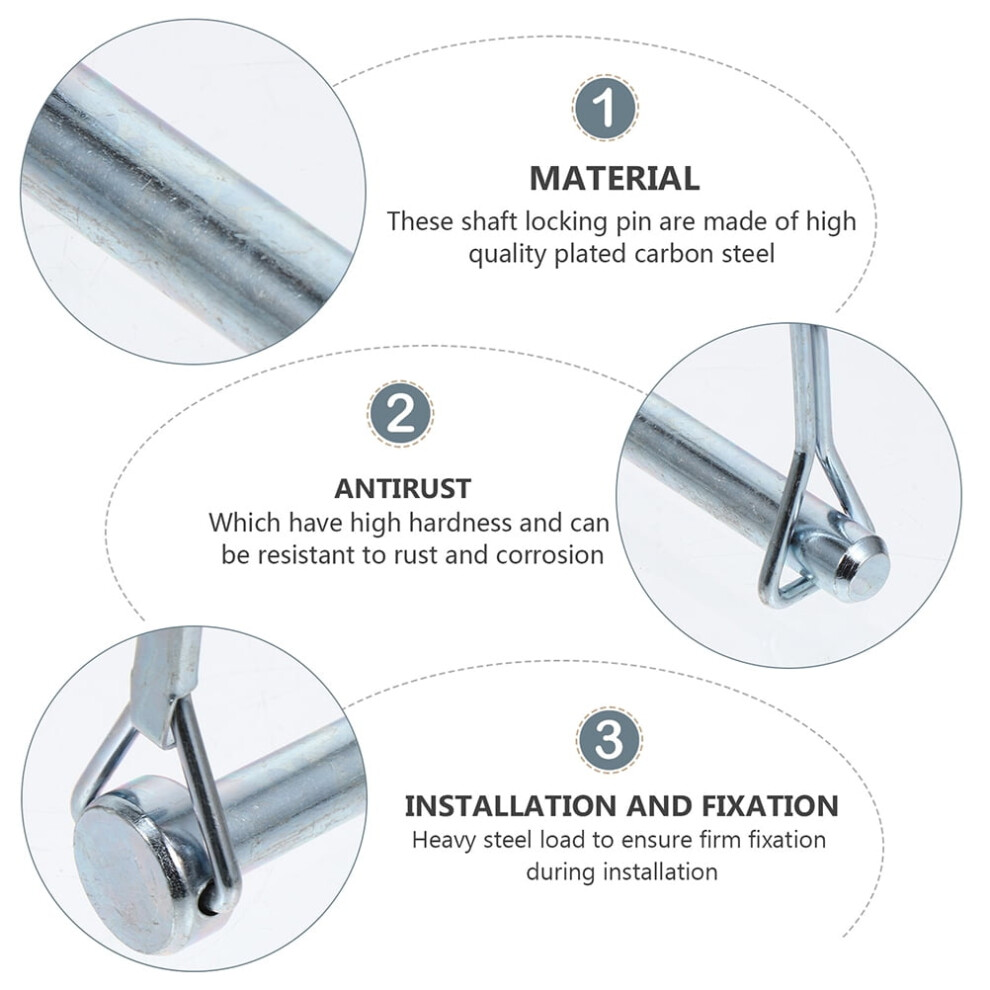 1

MATERIAL

These shaft locking pin are made of high quality plated carbon steel

2

ANTIRUST

Which have high hardness and can be resistant to rust and corrosion

3

INSTALLATION AND FIXATION

Heavy steel load to ensure firm fixation during installation