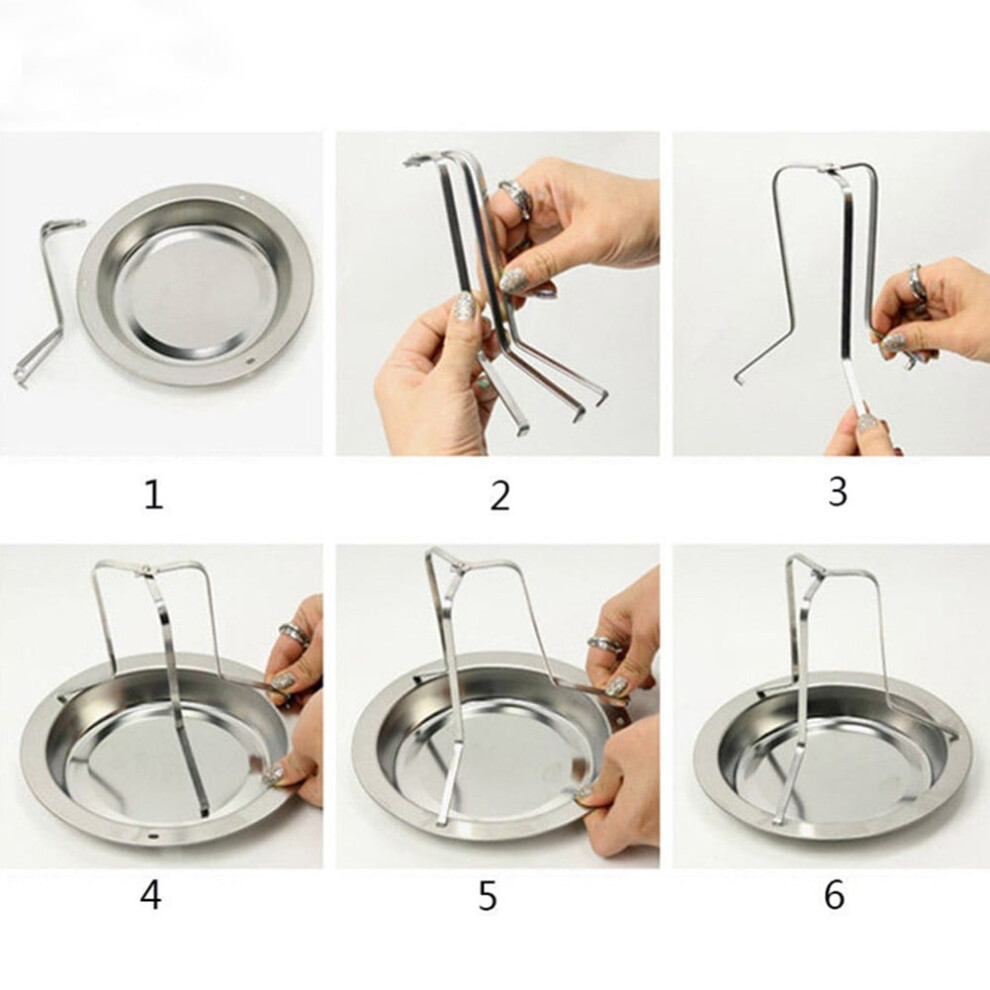 1

2

3

4

5

6