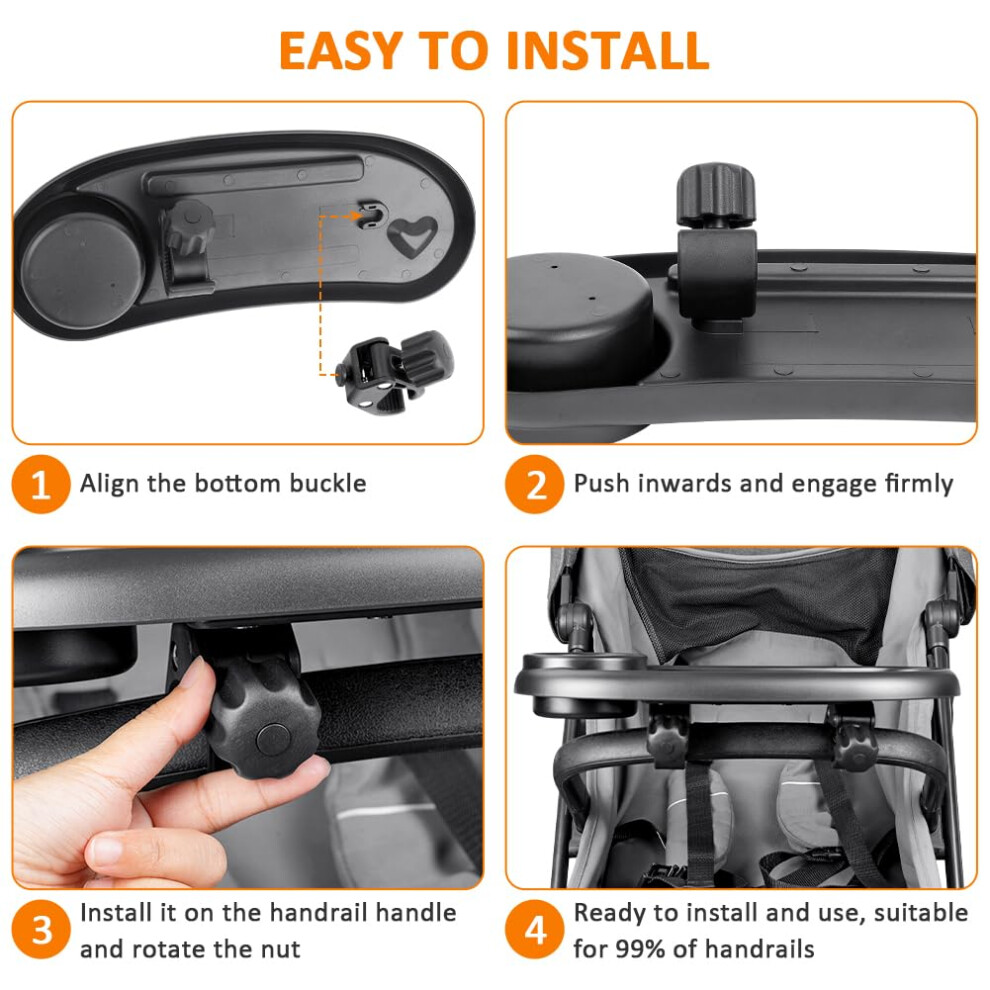 EASY TO INSTALL

1 Align the bottom buckle

2 Push inwards and engage firmly

3 Install it on the handrail handle and rotate the nut

4 Ready to install and use, suitable for 99% of handrails