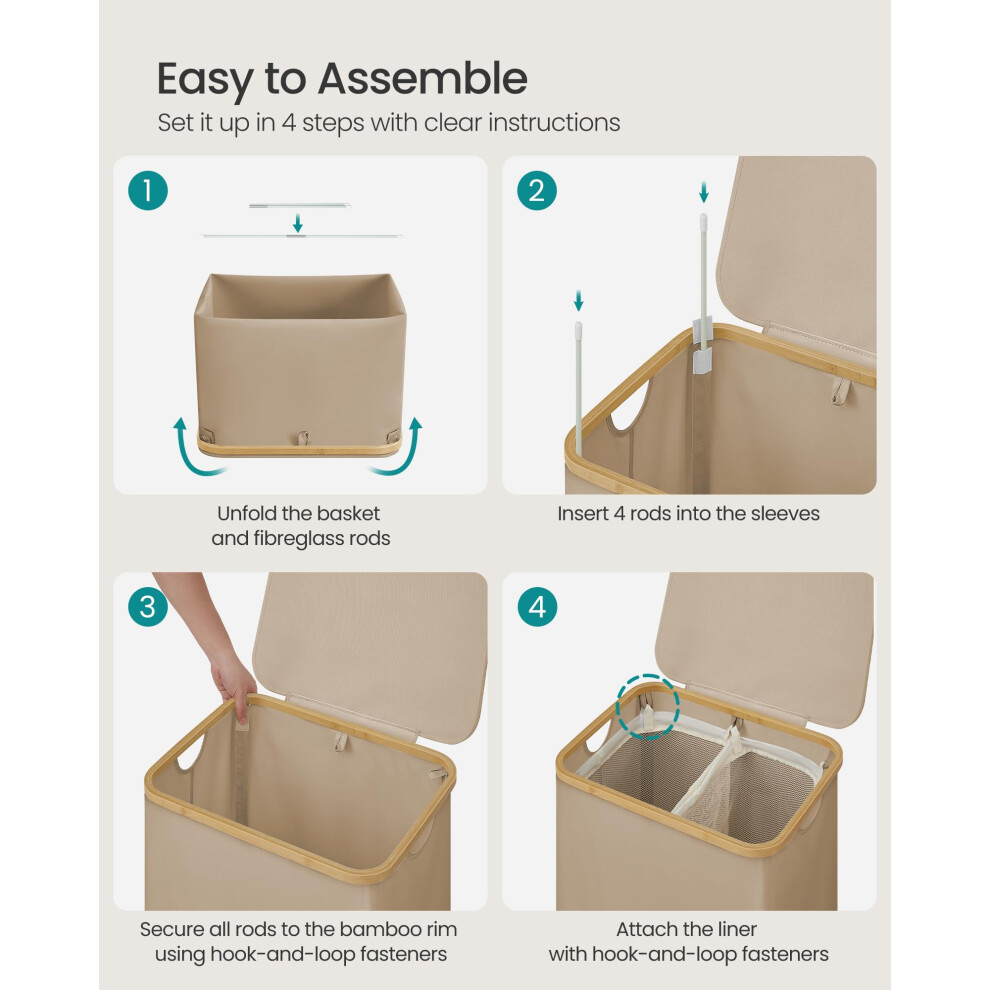 Easy to Assemble
Set it up in 4 steps with clear instructions

1
Unfold the basket and fibreglass rods

2
Insert 4 rods into the sleeves

3
Secure all rods to the bamboo rim using hook-and-loop fasteners

4
Attach the liner with hook-and-loop fasteners