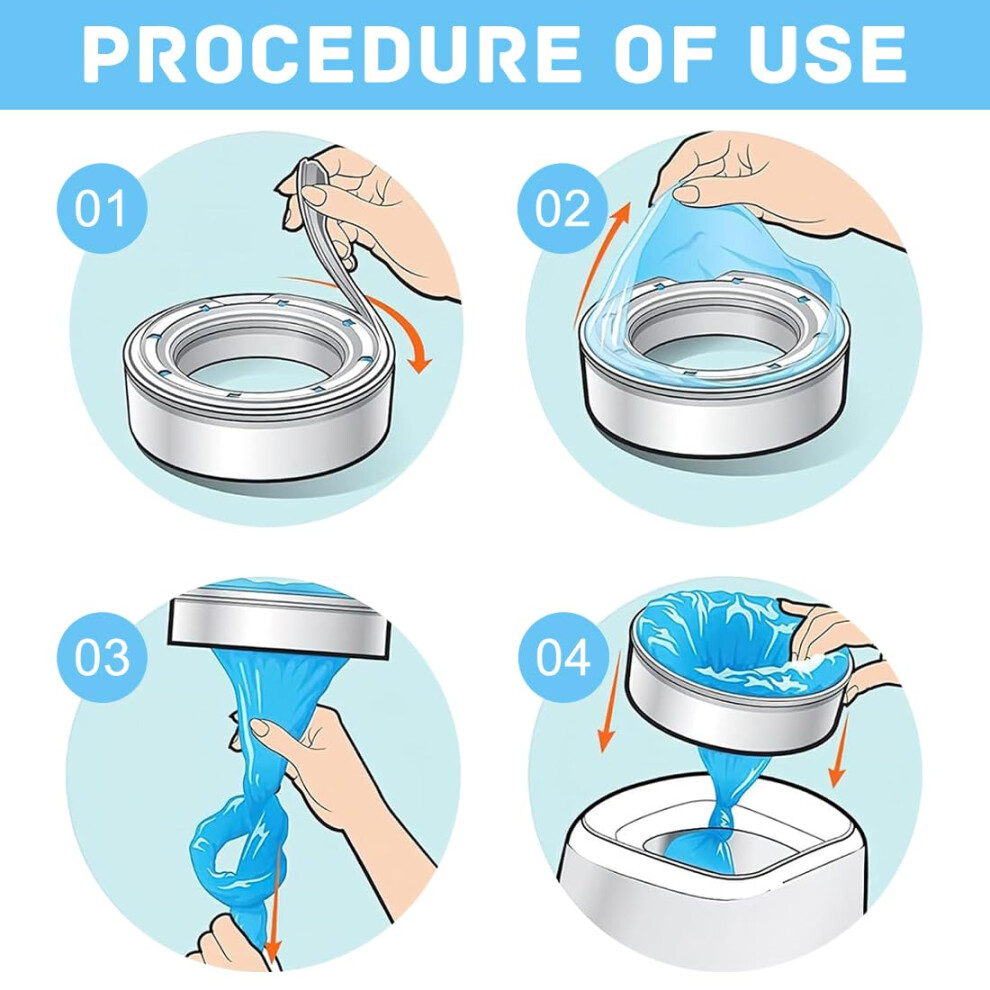 PROCEDURE OF USE

01

02

03

04