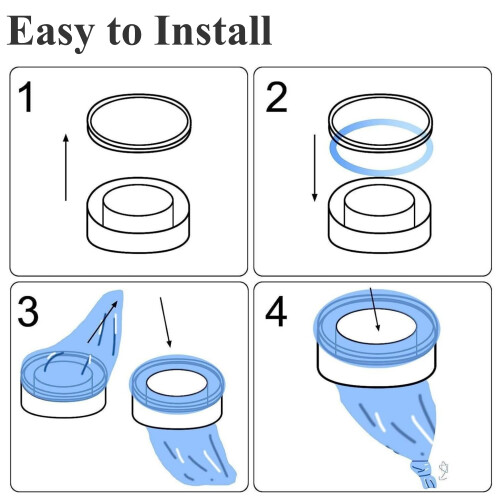 Easy to Install

1

2

3

4