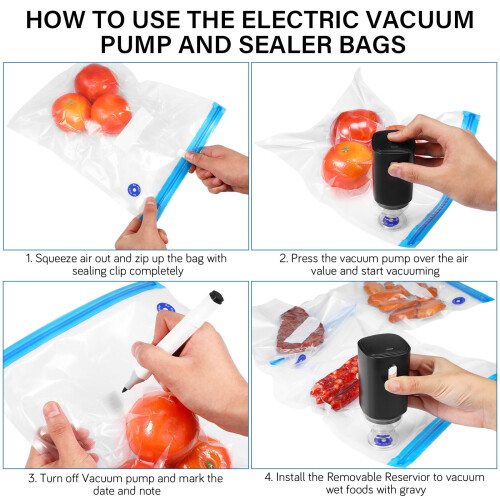 HOW TO USE THE ELECTRIC VACUUM PUMP AND SEALER BAGS

1. Squeeze air out and zip up the bag with sealing clip completely

2. Press the vacuum pump over the air value and start vacuuming

3. Turn off Vacuum pump and mark the date and note

4. Install the Removable Reservior to vacuum wet foods with gravy