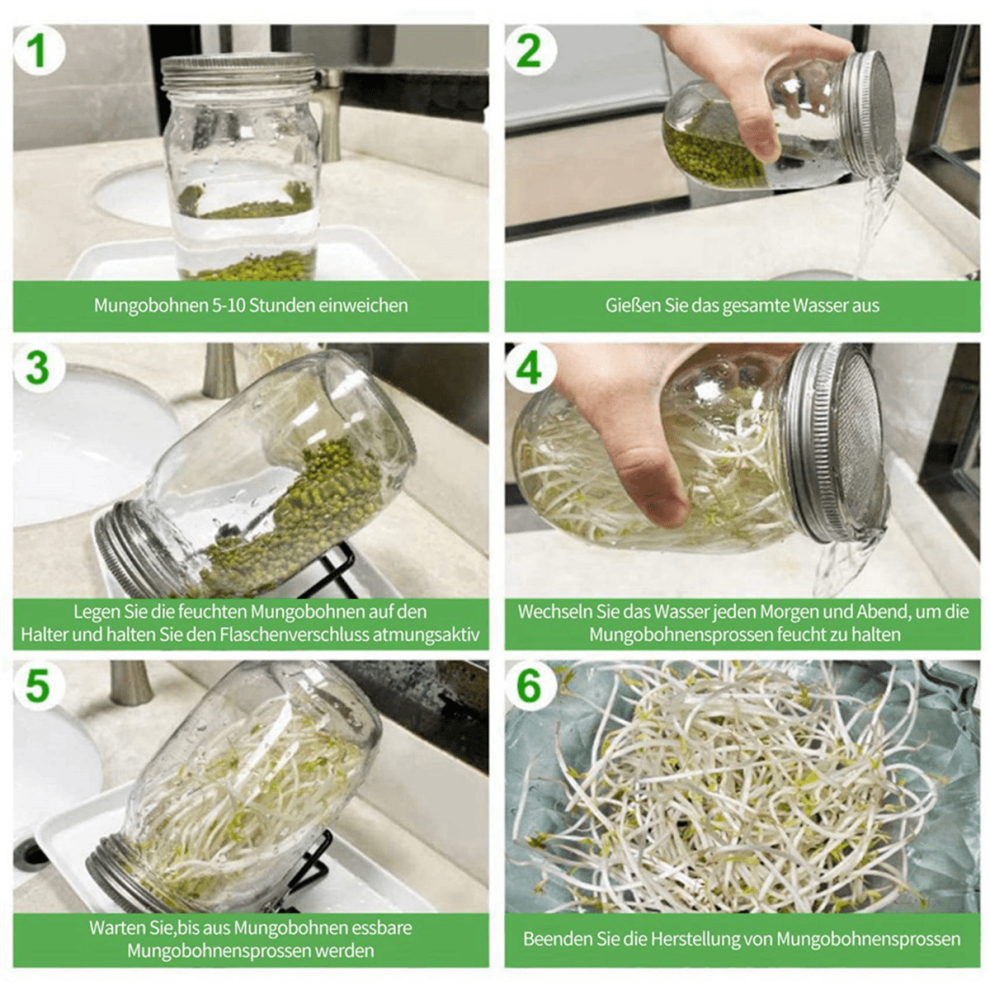 1

Mungobohnen 5-10 Stunden einweichen

2

Gießen Sie das gesamte Wasser aus

3

Legen Sie die feuchten Mungobohnen auf den Halter und halten Sie den Flaschenverschluss atmungsaktiv

4

Wechseln Sie das Wasser jeden Morgen und Abend, um die Mungobohnensprossen feucht zu halten

5

Warten Sie,bis aus Mungobohnen essbare Mungobohnensprossen werden

6

Beenden Sie die Herstellung von Mungobohnensprossen