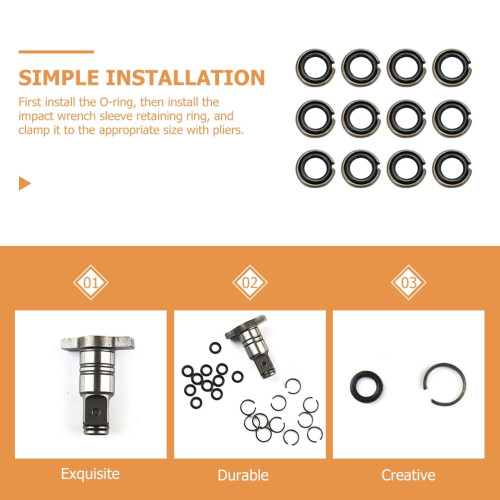 SIMPLE INSTALLATION

First install the O-ring, then install the impact wrench sleeve retaining ring, and clamp it to the appropriate size with pliers.

01

02

03

Exquisite

Durable

Creative