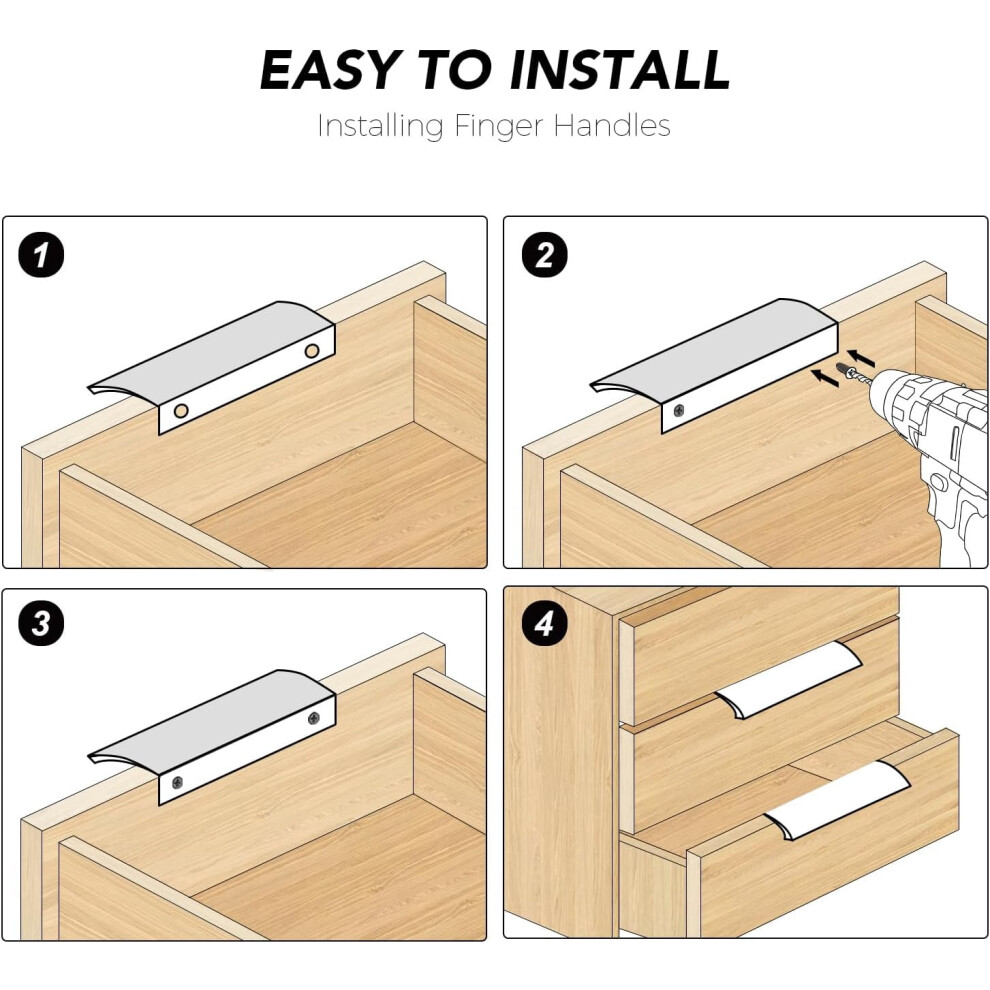 EASY TO INSTALL

Installing Finger Handles

1

2

3

4