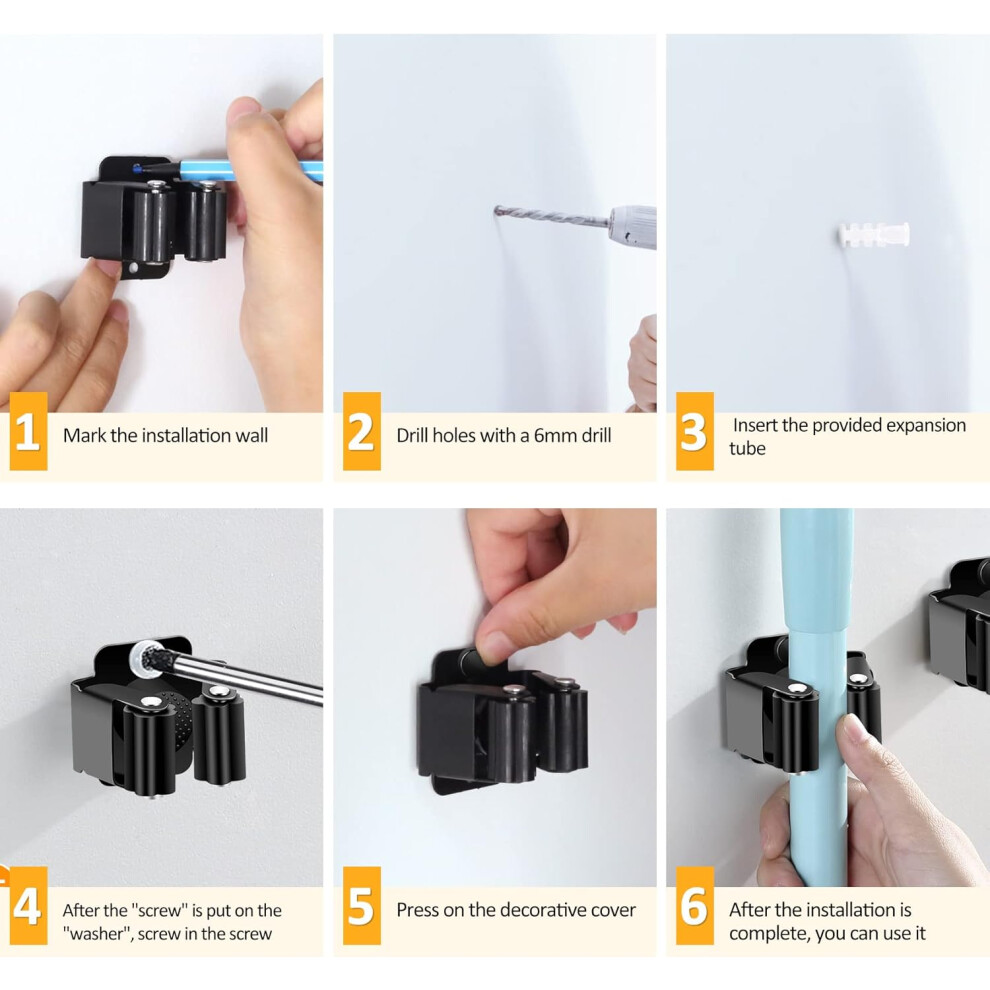 1 Mark the installation wall

2 Drill holes with a 6mm drill

3 Insert the provided expansion tube

4 After the "screw" is put on the "washer", screw in the screw

5 Press on the decorative cover

6 After the installation is complete, you can use it