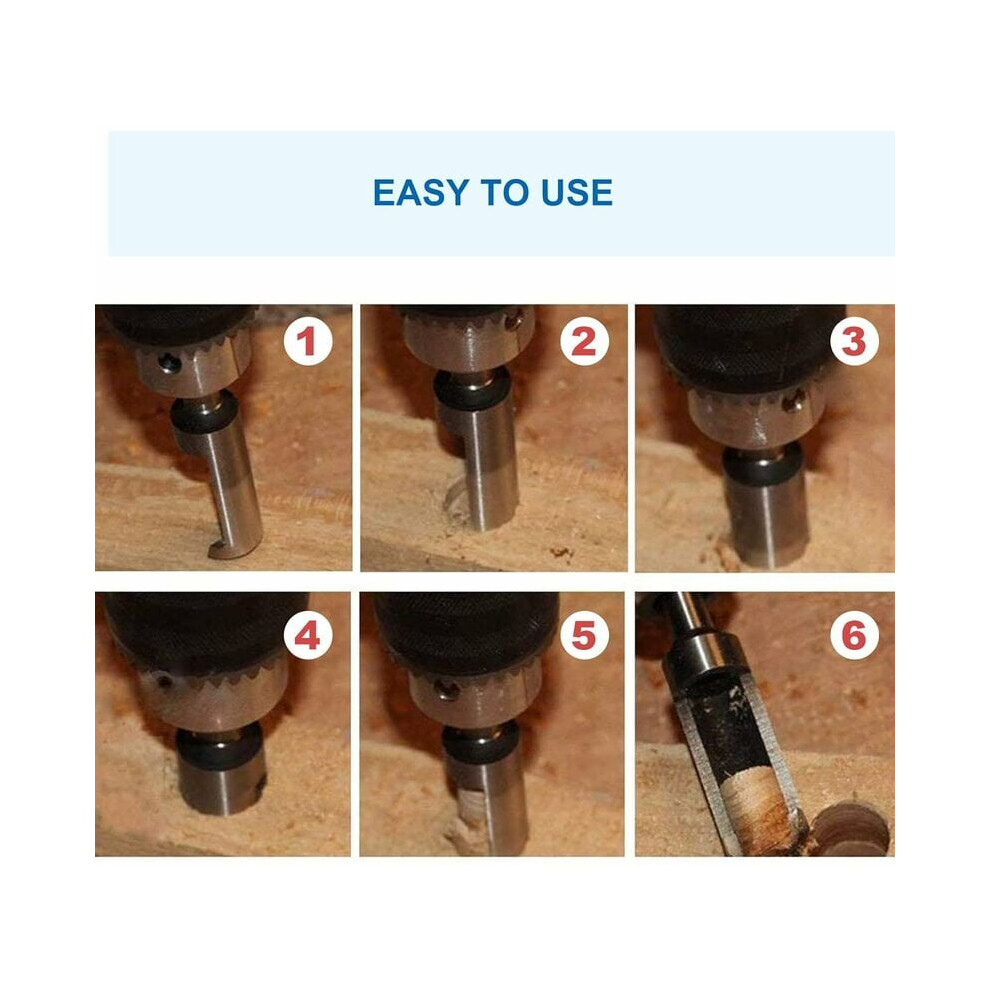 EASY TO USE

1

2

3

4

5

6