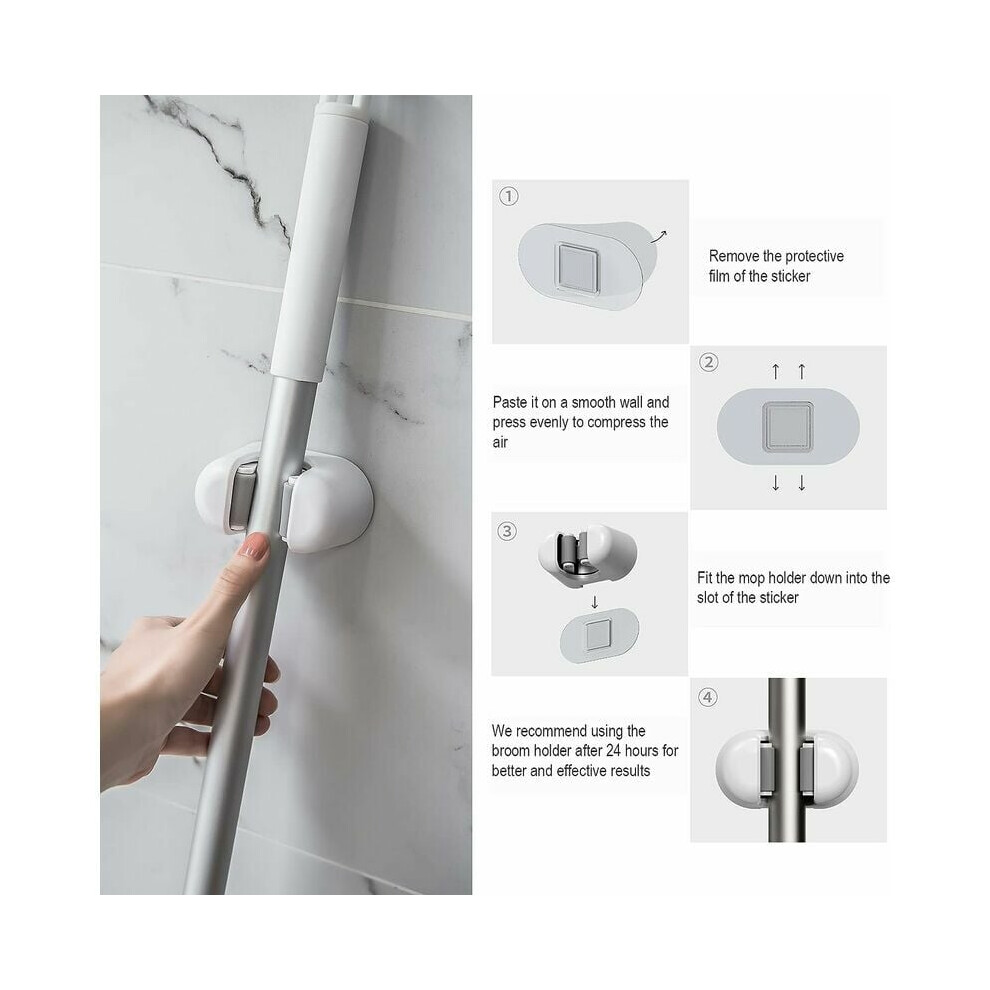 ①

Remove the protective film of the sticker

②

Paste it on a smooth wall and press evenly to compress the air

③

Fit the mop holder down into the slot of the sticker

④

We recommend using the broom holder after 24 hours for better and effective results