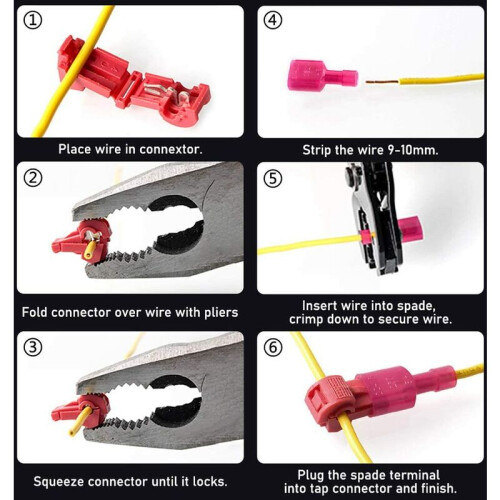 ①

Place wire in connextor.

②

Fold connector over wire with pliers

③

Squeeze connector until it locks.

④

Strip the wire 9-10mm.

⑤

Insert wire into spade, crimp down to secure wire.

⑥

Plug the spade terminal into tap connector and finish.