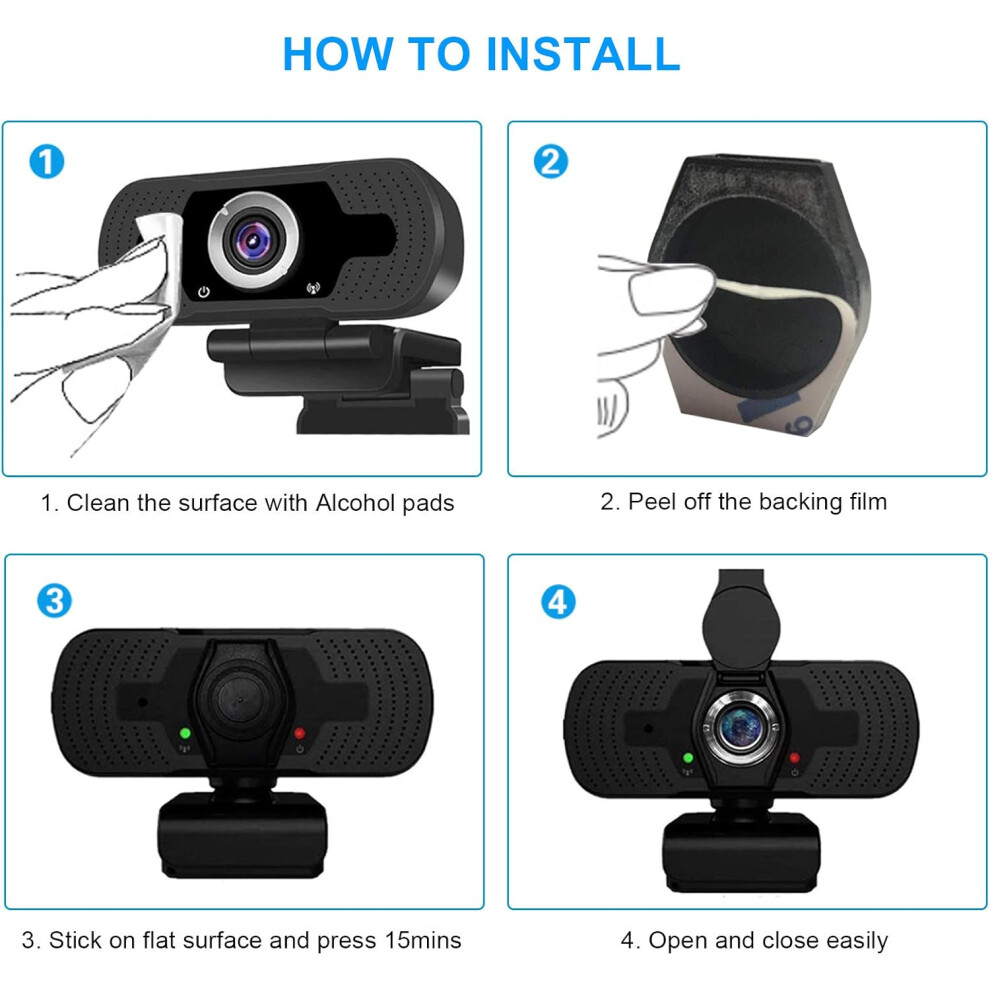 HOW TO INSTALL

1

1. Clean the surface with Alcohol pads

2

2. Peel off the backing film

3

3. Stick on flat surface and press 15mins

4

4. Open and close easily