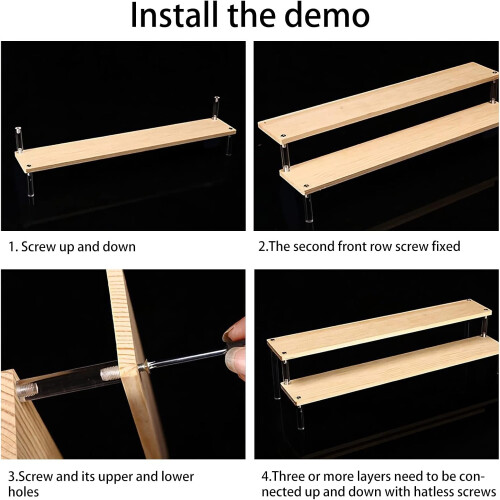 Install the demo

1. Screw up and down

2.The second front row screw fixed

3.Screw and its upper and lower holes

4.Three or more layers need to be connected up and down with hatless screws