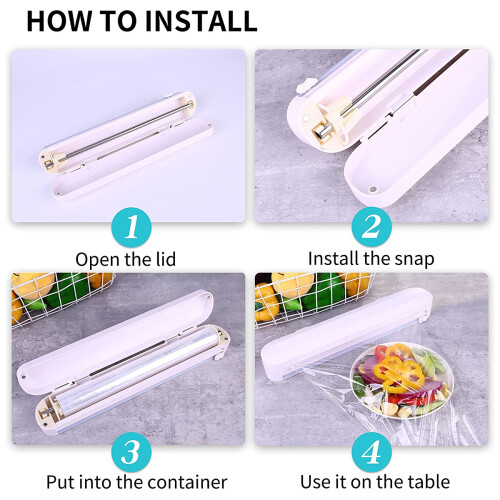 HOW TO INSTALL

1
Open the lid

2
Install the snap

3
Put into the container

4
Use it on the table