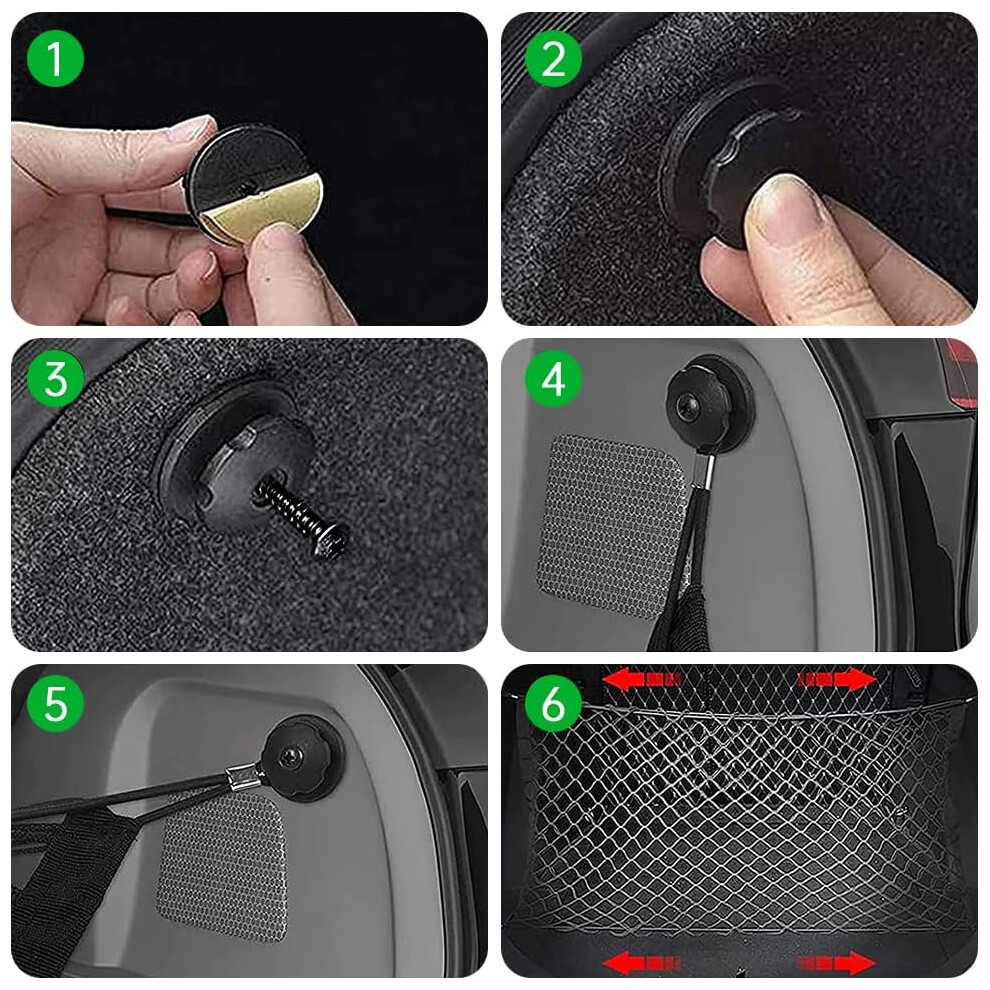 1

2

3

4

5

6