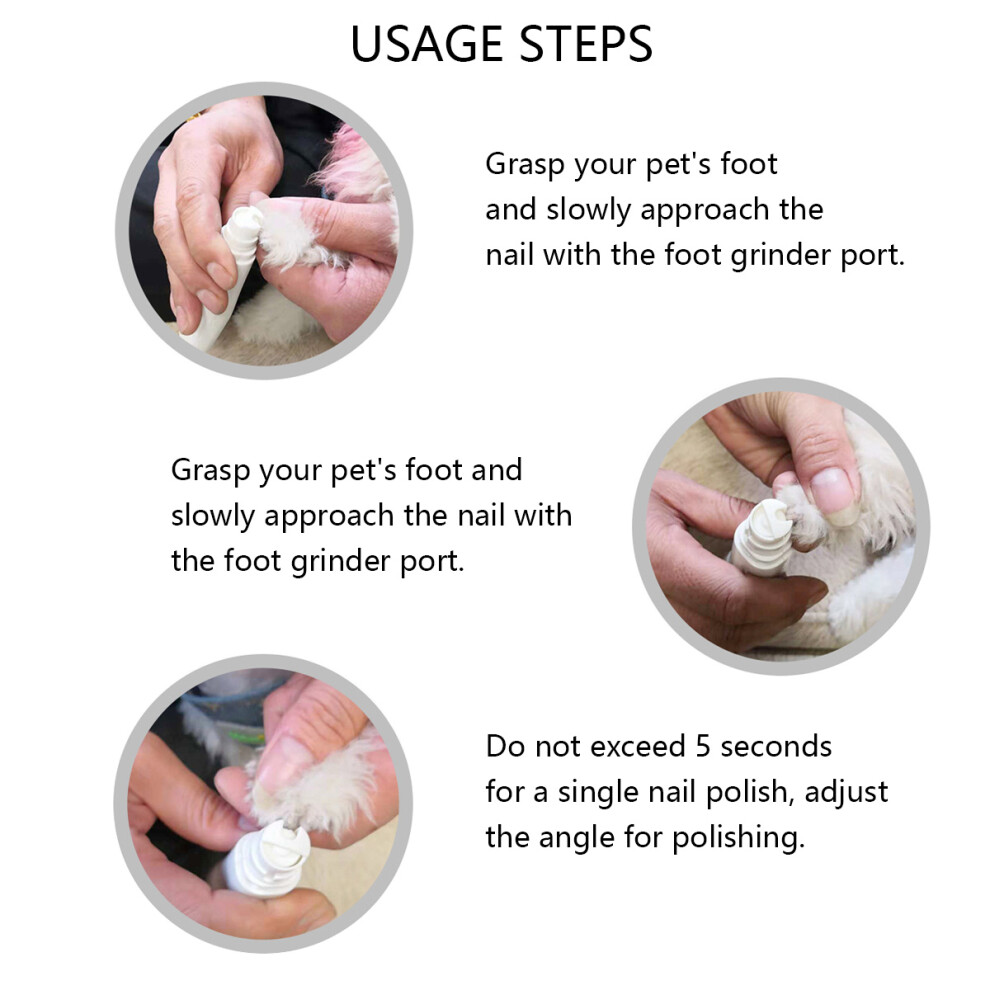 USAGE STEPS

Grasp your pet's foot and slowly approach the nail with the foot grinder port.

Grasp your pet's foot and slowly approach the nail with the foot grinder port.

Do not exceed 5 seconds for a single nail polish, adjust the angle for polishing.