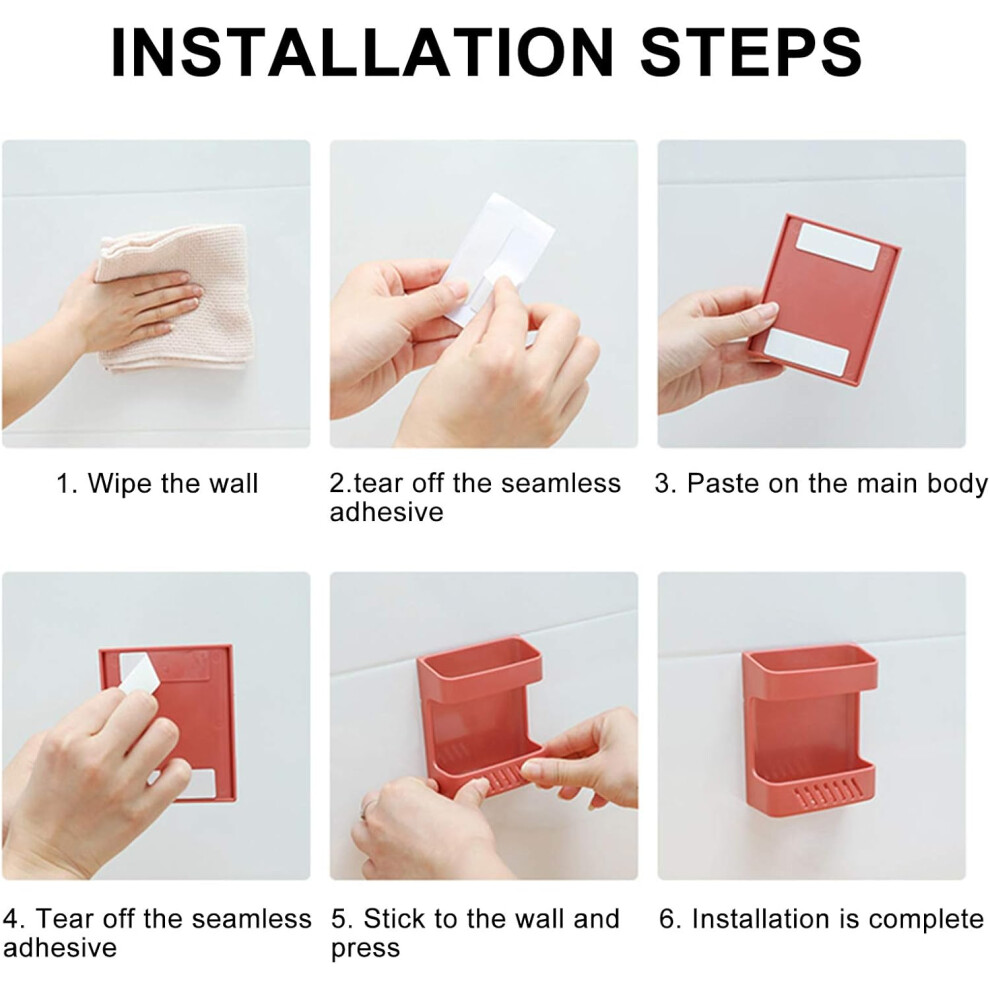 INSTALLATION STEPS

1. Wipe the wall

2.tear off the seamless adhesive

3. Paste on the main body

4. Tear off the seamless adhesive

5. Stick to the wall and press

6. Installation is complete