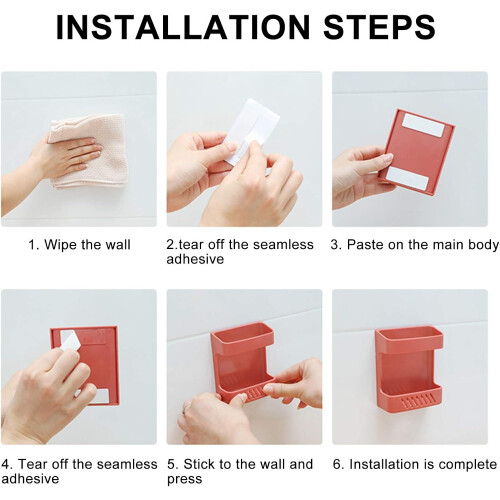 INSTALLATION STEPS

1. Wipe the wall

2.tear off the seamless adhesive

3. Paste on the main body

4. Tear off the seamless adhesive

5. Stick to the wall and press

6. Installation is complete