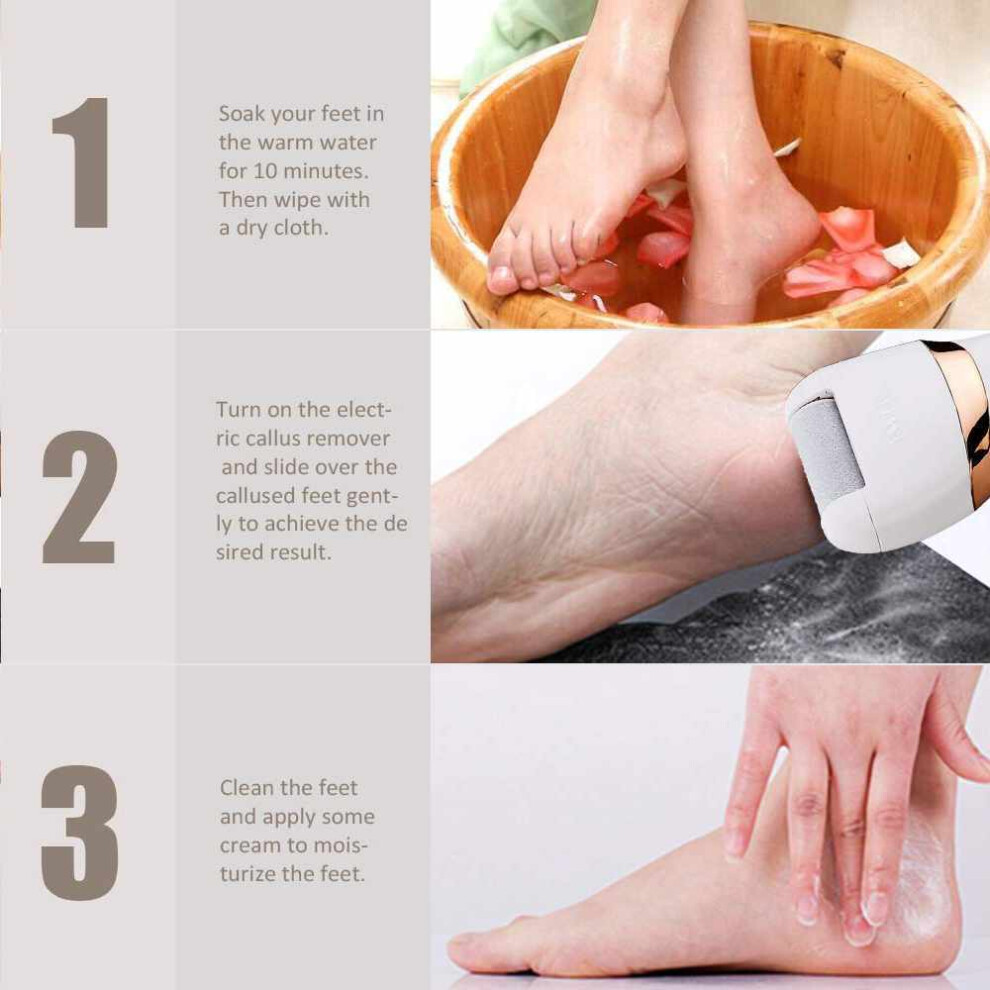 1

Soak your feet in the warm water for 10 minutes. Then wipe with a dry cloth.

2

Turn on the electric callus remover and slide over the callused feet gently to achieve the de sired result.

3

Clean the feet and apply some cream to moisturize the feet.