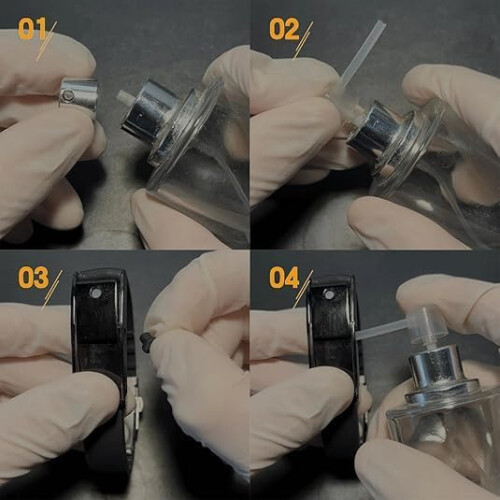 01

02

03

04