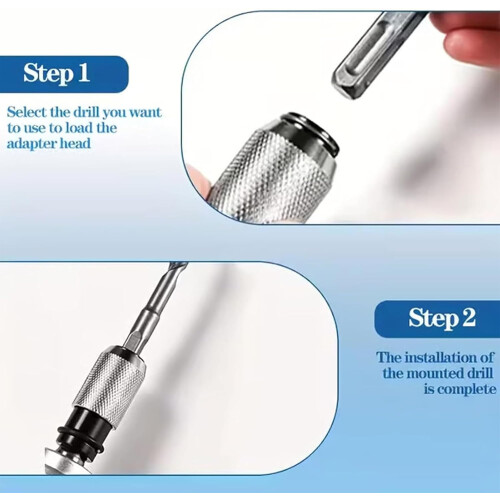 Step 1

Select the drill you want to use to load the adapter head

Step 2

The installation of the mounted drill is complete