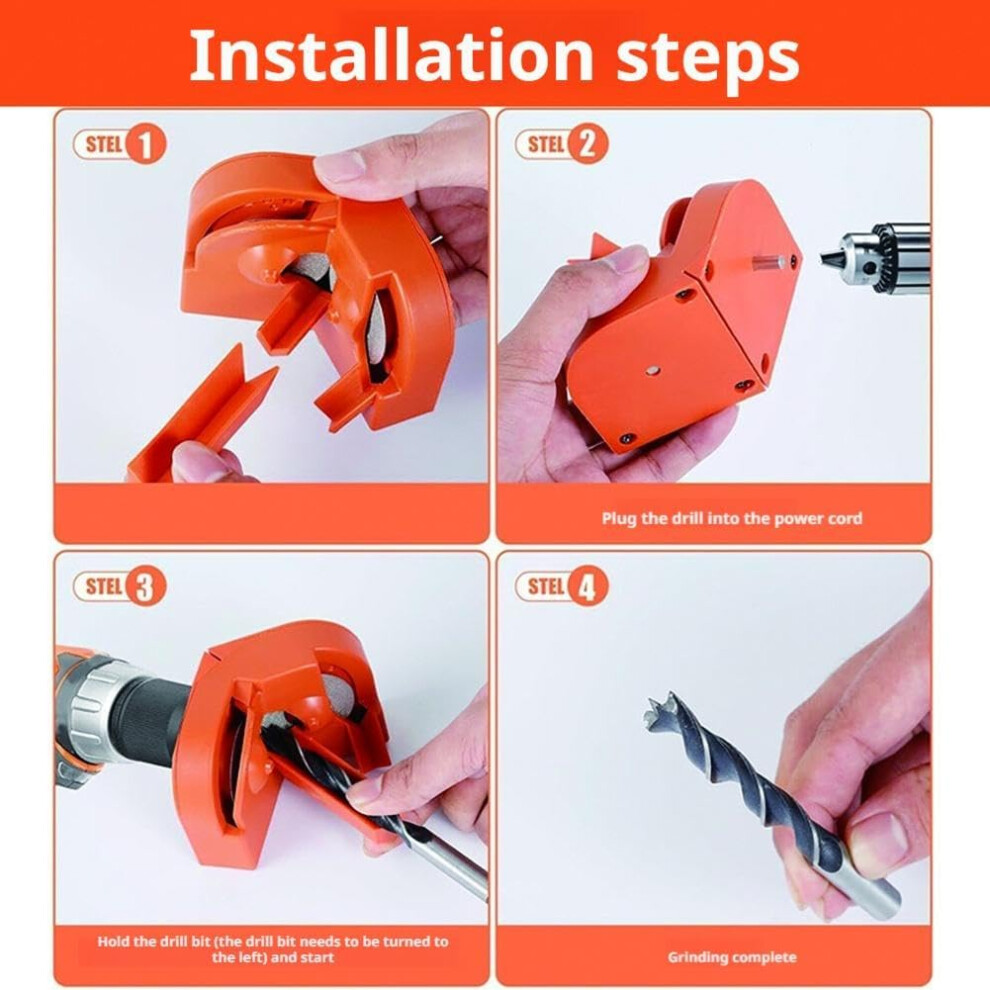 Installation steps

STEL 1

STEL 2

Plug the drill into the power cord

STEL 3

Hold the drill bit (the drill bit needs to be turned to the left) and start

STEL 4

Grinding complete