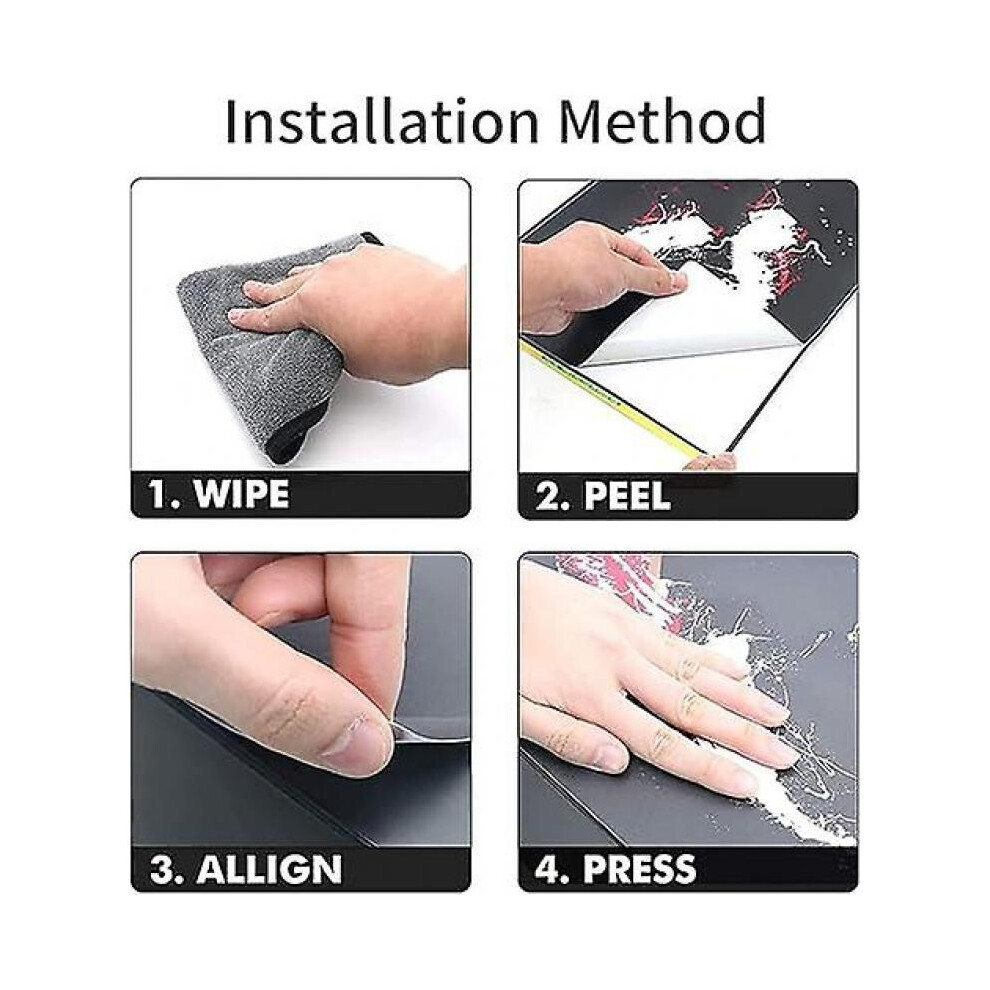 Installation Method

1. WIPE

2. PEEL

3. ALLIGN

4. PRESS