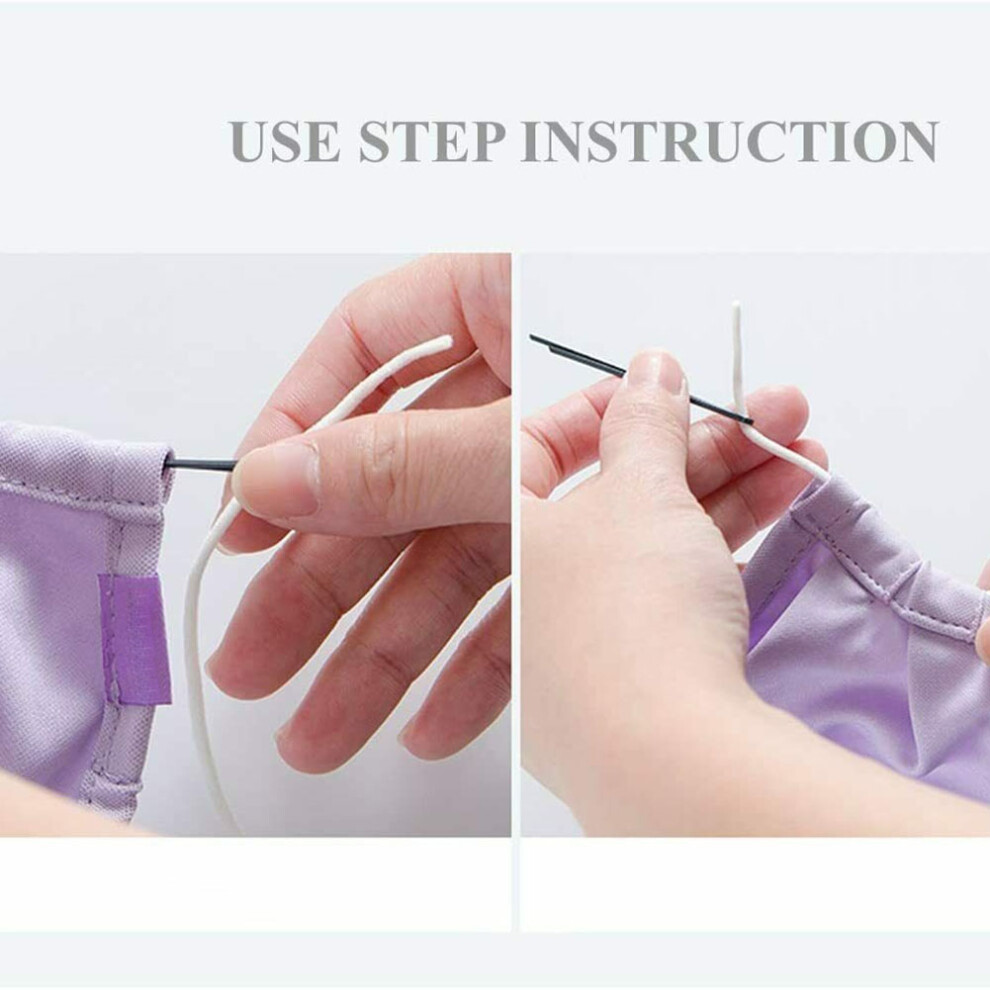 USE STEP INSTRUCTION