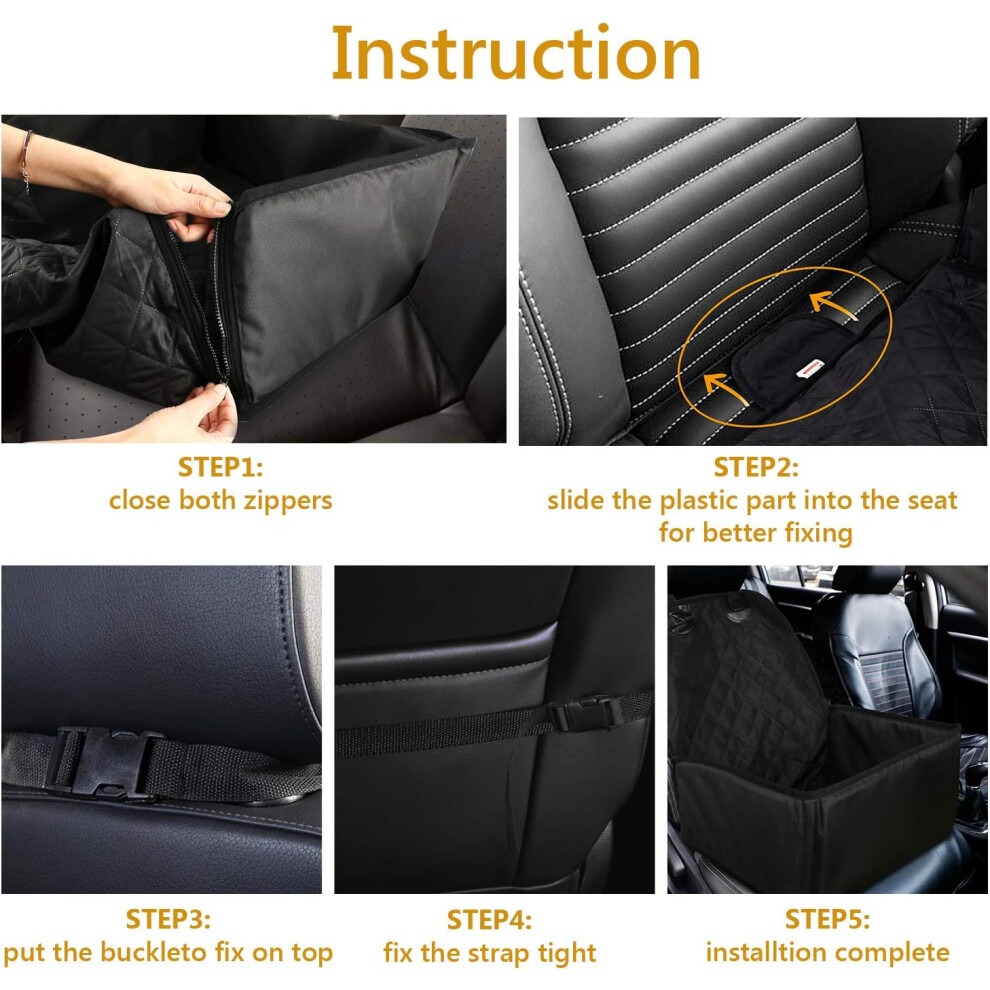 Instruction

STEP1:
close both zippers

STEP2:
slide the plastic part into the seat for better fixing

STEP3:
put the buckleto fix on top

STEP4:
fix the strap tight

STEP5:
installtion complete