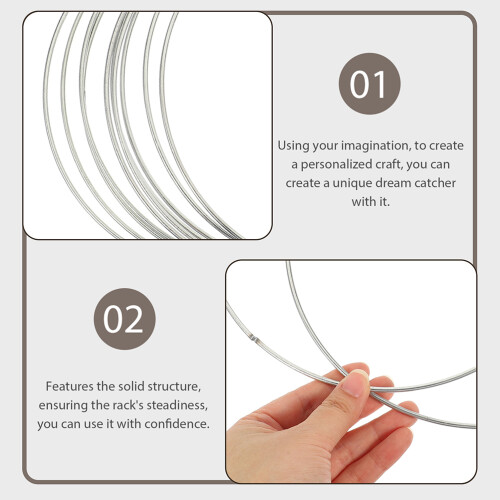 01

Using your imagination, to create a personalized craft, you can create a unique dream catcher with it.

02

Features the solid structure, ensuring the rack's steadiness, you can use it with confidence.