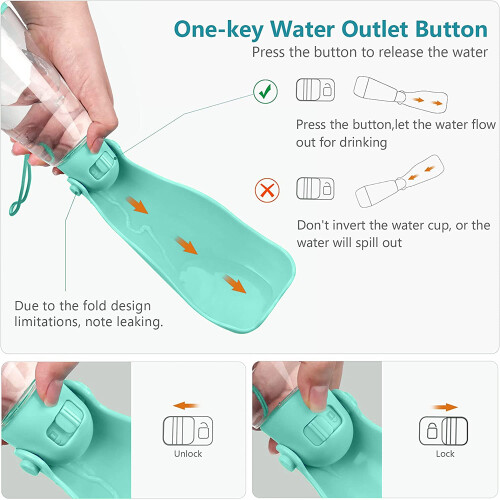 One-key Water Outlet Button

Press the button to release the water

Press the button,let the water flow out for drinking

Don't invert the water cup, or the water will spill out

Due to the fold design limitations, note leaking.

Unlock

Lock