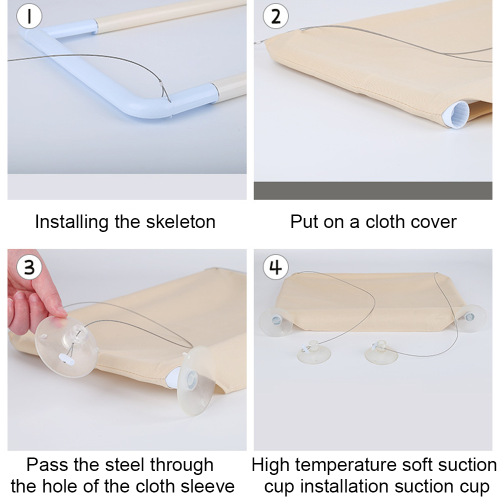 1

Installing the skeleton

2

Put on a cloth cover

3

Pass the steel through the hole of the cloth sleeve

4

High temperature soft suction cup installation suction cup