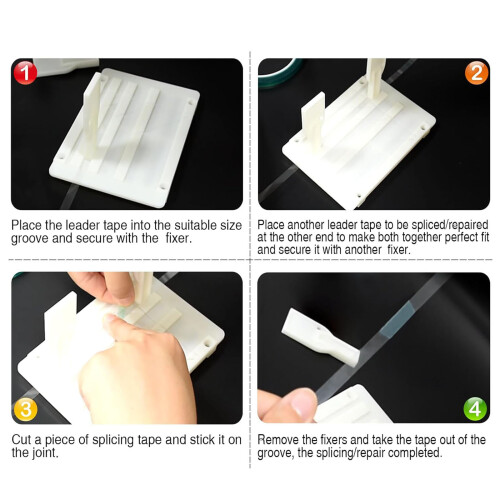 1

Place the leader tape into the suitable size groove and secure with the fixer.

2

Place another leader tape to be spliced/repaired at the other end to make both together perfect fit and secure it with another fixer.

3

Cut a piece of splicing tape and stick it on the joint.

4

Remove the fixers and take the tape out of the groove, the splicing/repair completed.