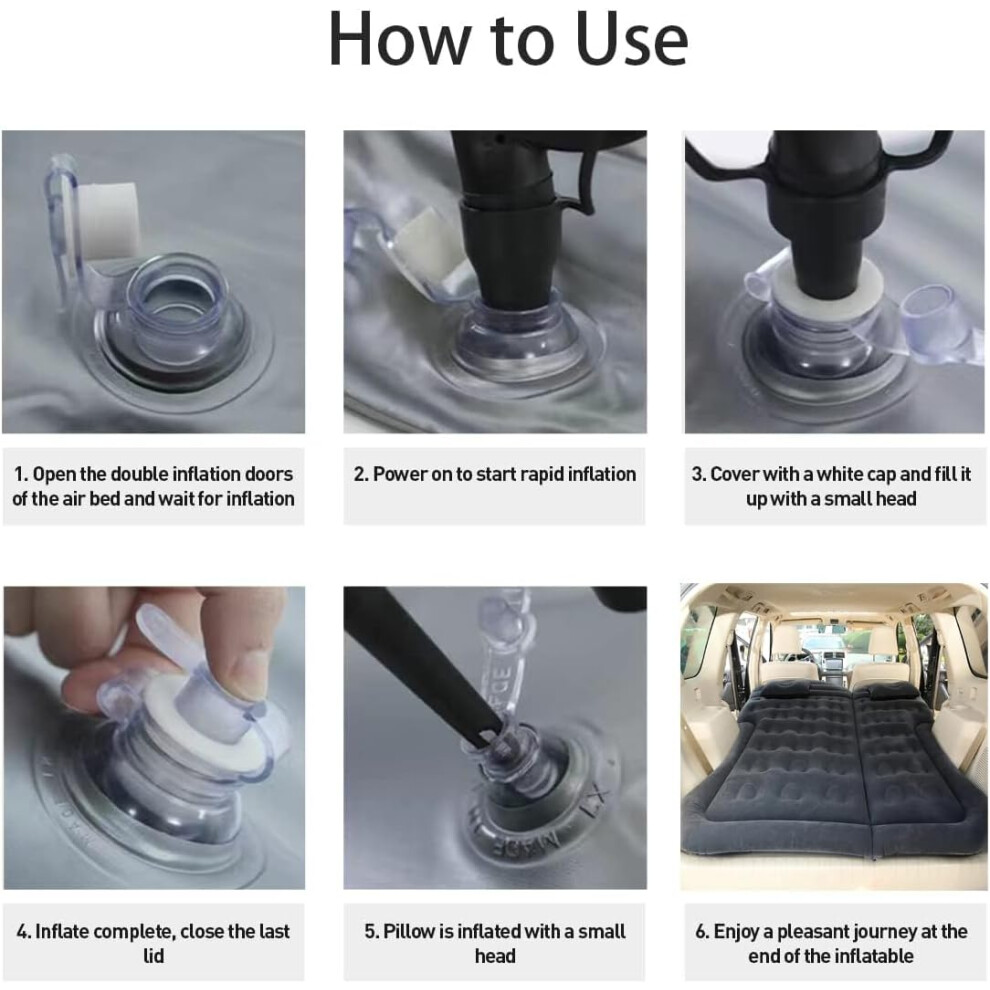 How to Use

1. Open the double inflation doors of the air bed and wait for inflation

2. Power on to start rapid inflation

3. Cover with a white cap and fill it up with a small head

4. Inflate complete, close the last lid

5. Pillow is inflated with a small head

6. Enjoy a pleasant journey at the end of the inflatable