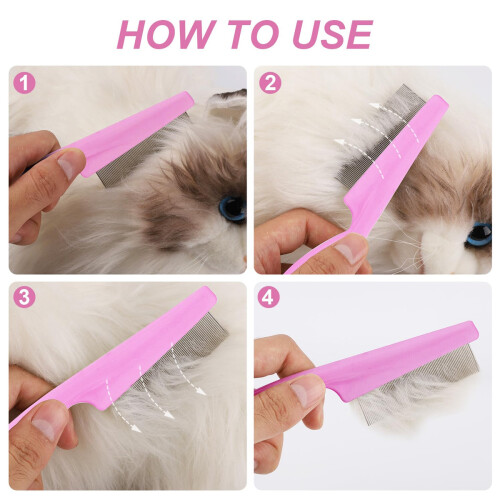 HOW TO USE

1

2

3

4