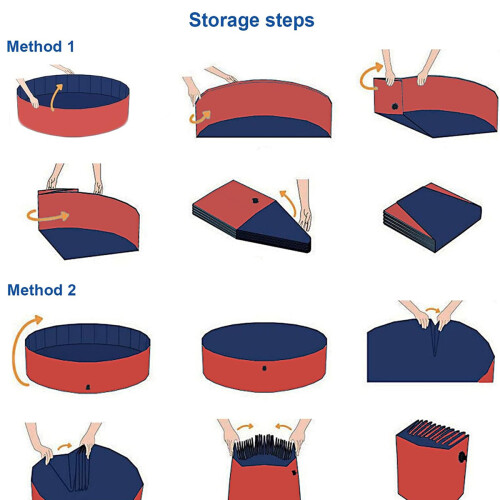 Storage steps

Method 1

Method 2