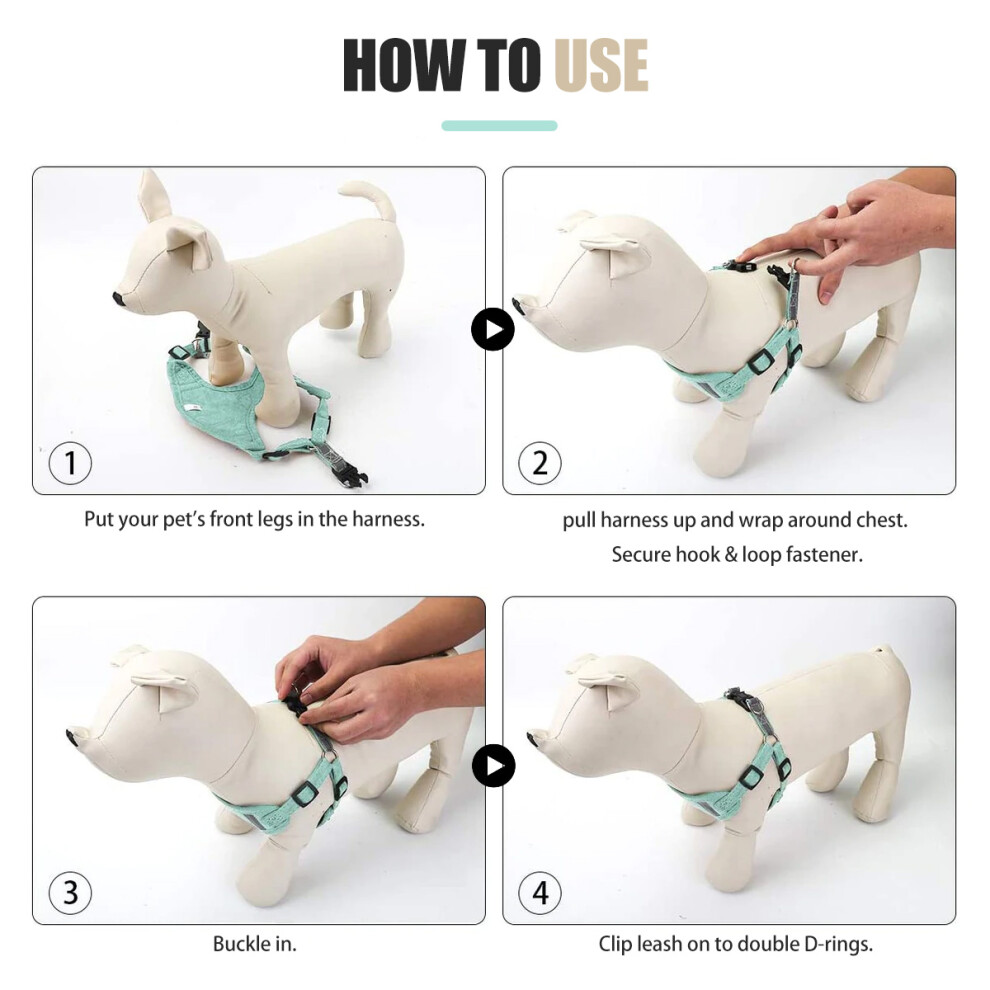 HOW TO USE

1

Put your pet's front legs in the harness.

2

pull harness up and wrap around chest.
Secure hook & loop fastener.

3

Buckle in.

4

Clip leash on to double D-rings.