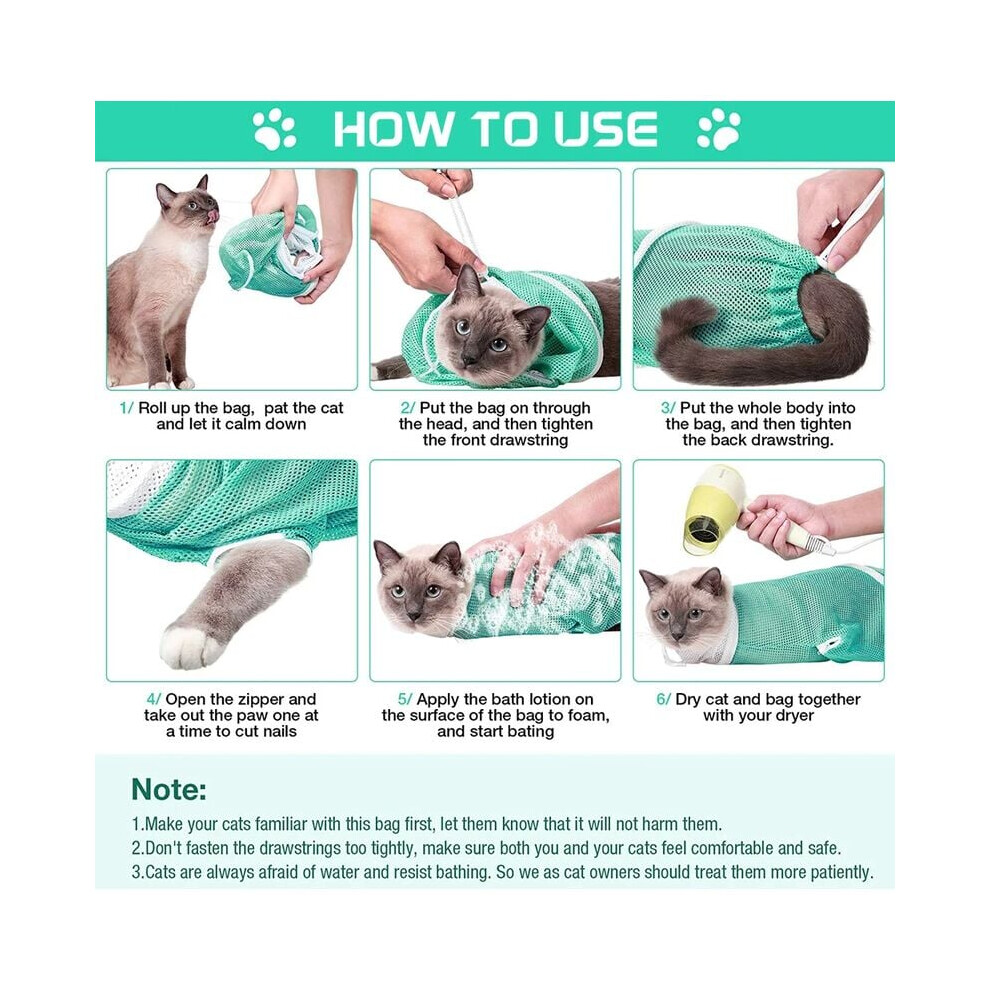 HOW TO USE

1/ Roll up the bag, pat the cat and let it calm down

2/ Put the bag on through the head, and then tighten the front drawstring

3/ Put the whole body into the bag, and then tighten the back drawstring.

4/ Open the zipper and take out the paw one at a time to cut nails

5/ Apply the bath lotion on the surface of the bag to foam, and start bating

6/ Dry cat and bag together with your dryer

Note:

1.Make your cats familiar with this bag first, let them know that it will not harm them.
2.Don't fasten the drawstrings too tightly, make sure both you and your cats feel comfortable and safe.
3.Cats are always afraid of water and resist bathing. So we as cat owners should treat them more patiently.