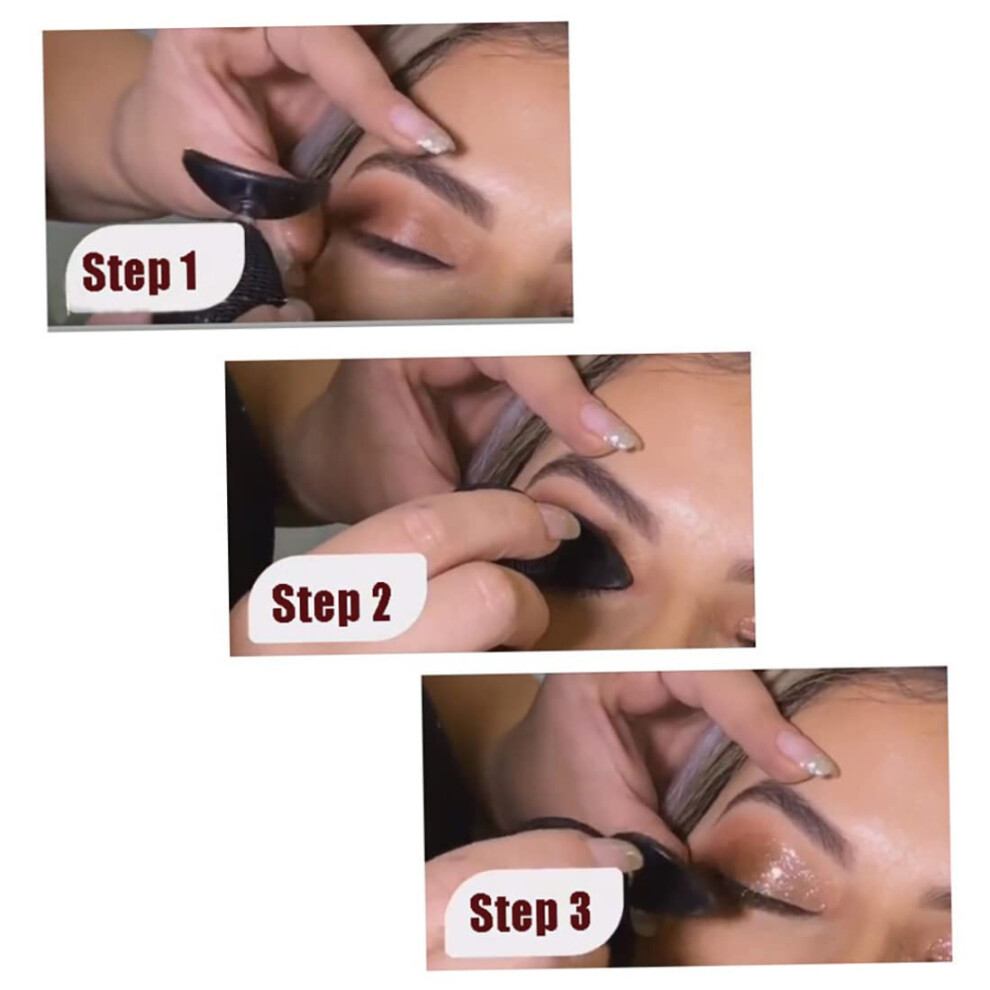 Step 1

Step 2

Step 3