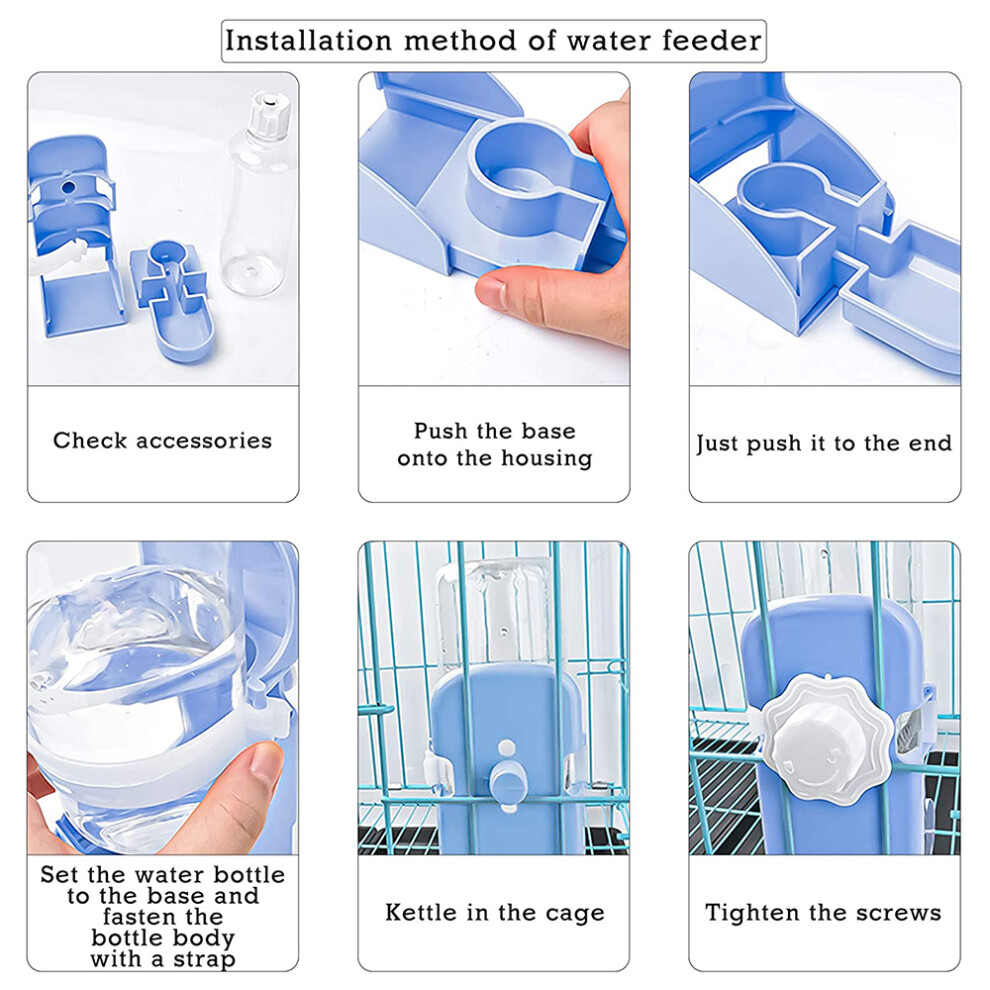 Installation method of water feeder

Check accessories

Push the base onto the housing

Just push it to the end

Set the water bottle to the base and fasten the bottle body with a strap

Kettle in the cage

Tighten the screws