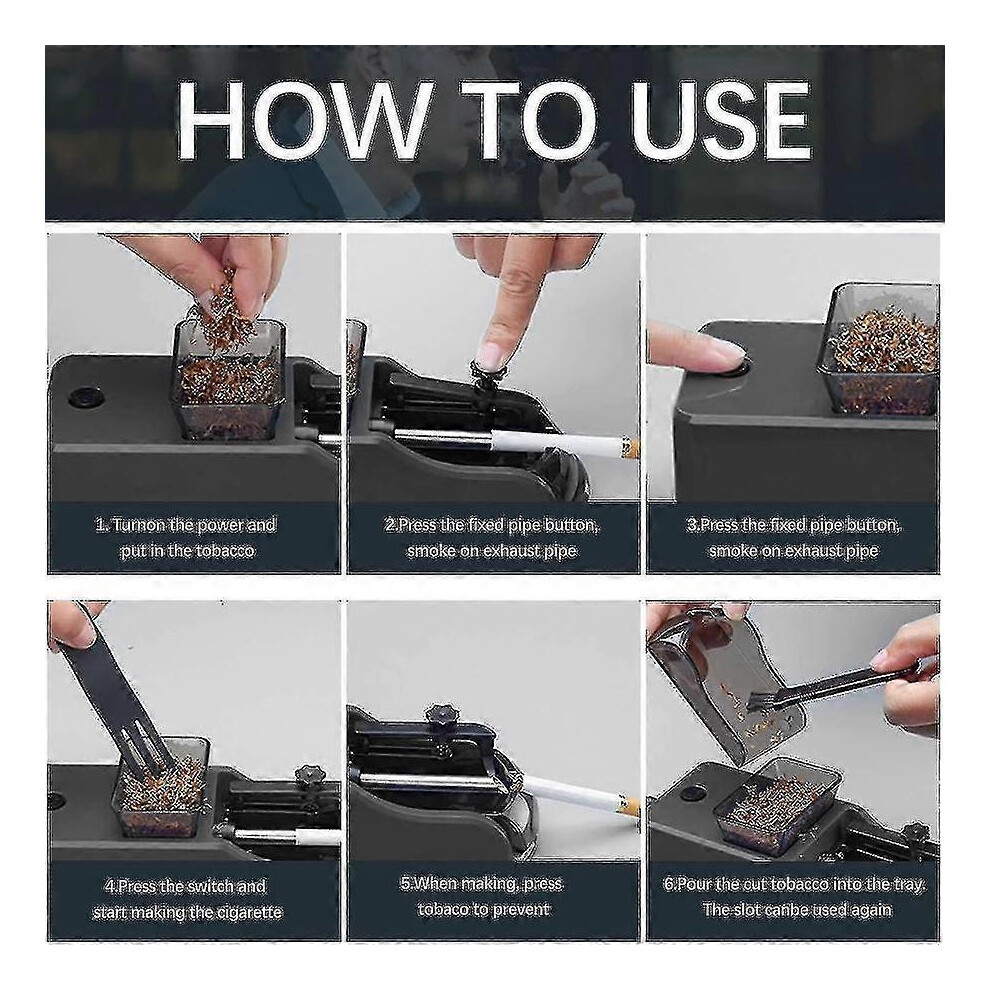 HOW TO USE

1. Turnon the power and put in the tobacco

2.Press the fixed pipe button, smoke on exhaust pipe

3.Press the fixed pipe button, smoke on exhaust pipe

4.Press the switch and start making the cigarette

5.When making, press tobaco to prevent

6.Pour the cut tobacco into the tray. The slot canbe used again