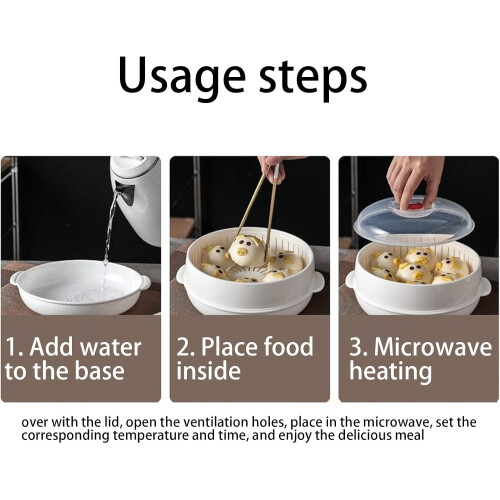 Usage steps

1. Add water to the base

2. Place food inside

3. Microwave heating

over with the lid, open the ventilation holes, place in the microwave, set the corresponding temperature and time, and enjoy the delicious meal