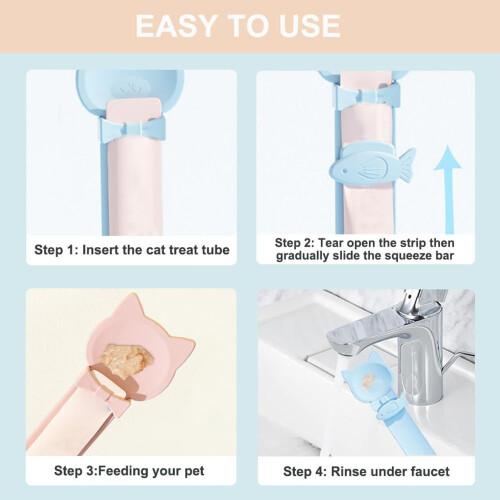 EASY TO USE

Step 1: Insert the cat treat tube

Step 2: Tear open the strip then gradually slide the squeeze bar

Step 3:Feeding your pet

Step 4: Rinse under faucet