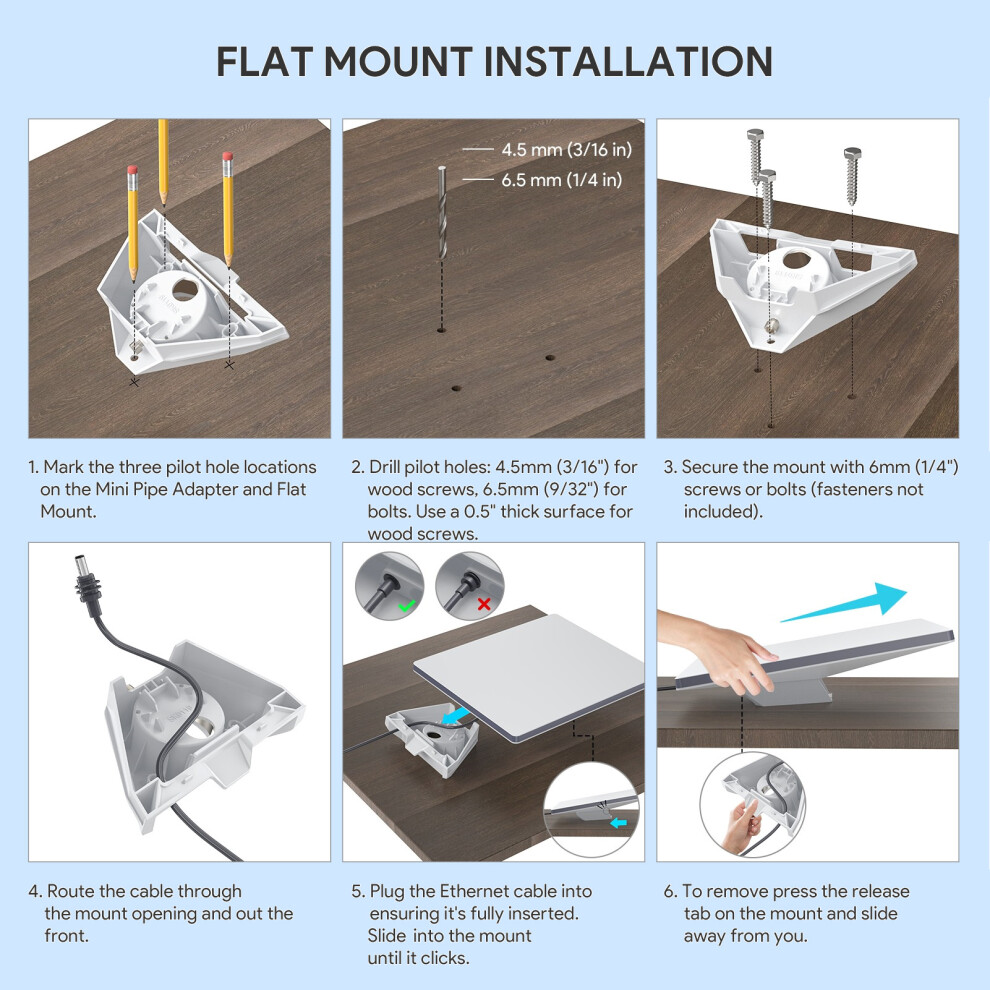 FLAT MOUNT INSTALLATION

4.5 mm (3/16 in)

6.5 mm (1/4 in)

1. Mark the three pilot hole locations on the Mini Pipe Adapter and Flat Mount.

2. Drill pilot holes: 4.5mm (3/16") for wood screws, 6.5mm (9/32") for bolts. Use a 0.5" thick surface for wood screws.

3. Secure the mount with 6mm (1/4") screws or bolts (fasteners not included).

4. Route the cable through the mount opening and out the front.

5. Plug the Ethernet cable into ensuring it's fully inserted. Slide into the mount until it clicks.

6. To remove press the release tab on the mount and slide away from you.