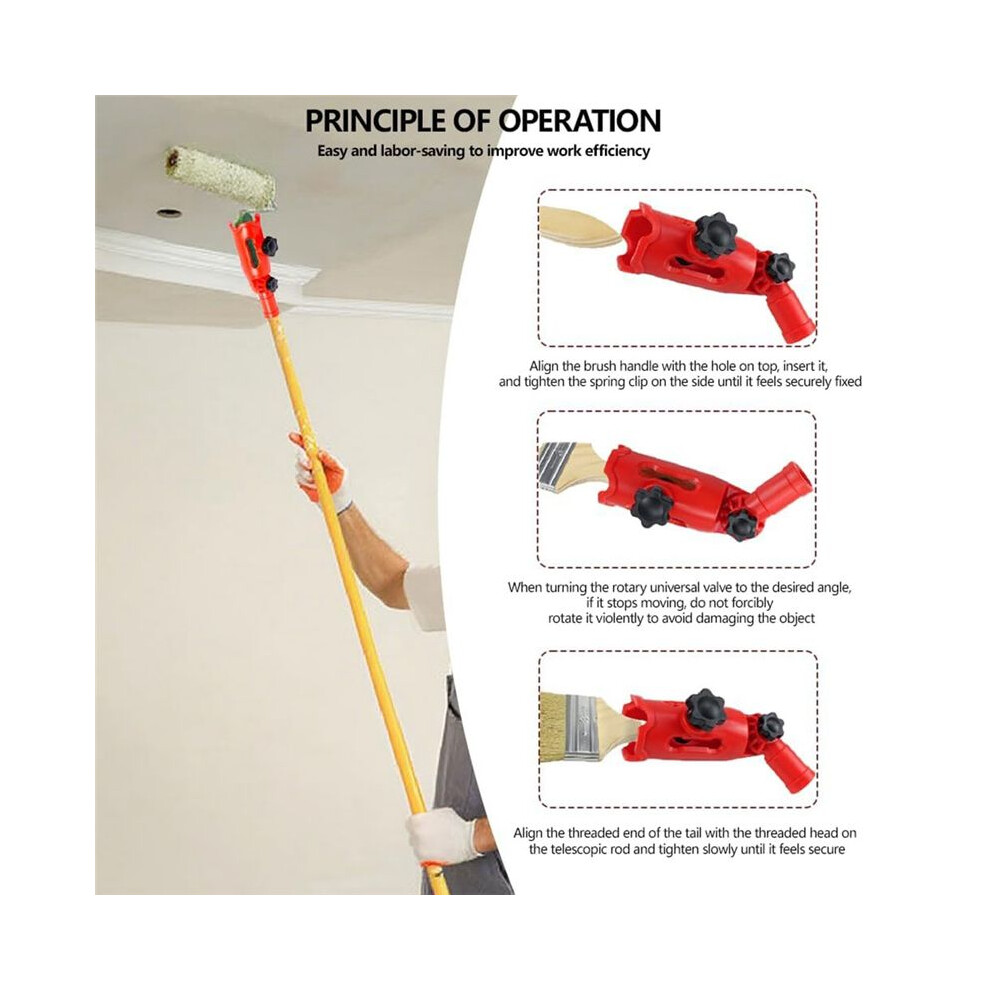 PRINCIPLE OF OPERATION
Easy and labor-saving to improve work efficiency

Align the brush handle with the hole on top, insert it, and tighten the spring clip on the side until it feels securely fixed

When turning the rotary universal valve to the desired angle, if it stops moving, do not forcibly rotate it violently to avoid damaging the object

Align the threaded end of the tail with the threaded head on the telescopic rod and tighten slowly until it feels secure