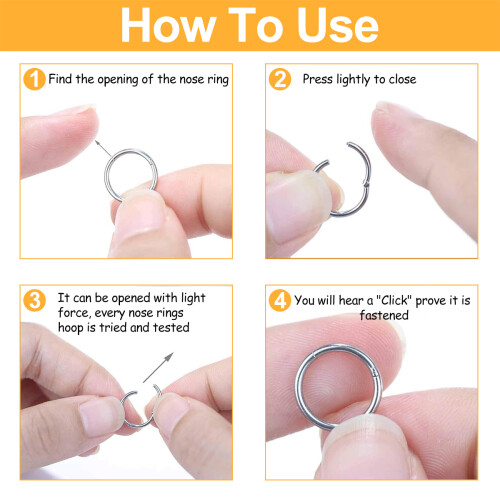 How To Use

1 Find the opening of the nose ring

2 Press lightly to close

3 It can be opened with light force, every nose rings hoop is tried and tested

4 You will hear a "Click" prove it is fastened