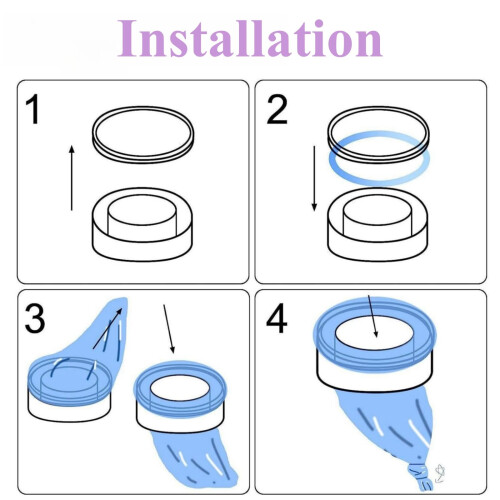 Installation

1

2

3

4