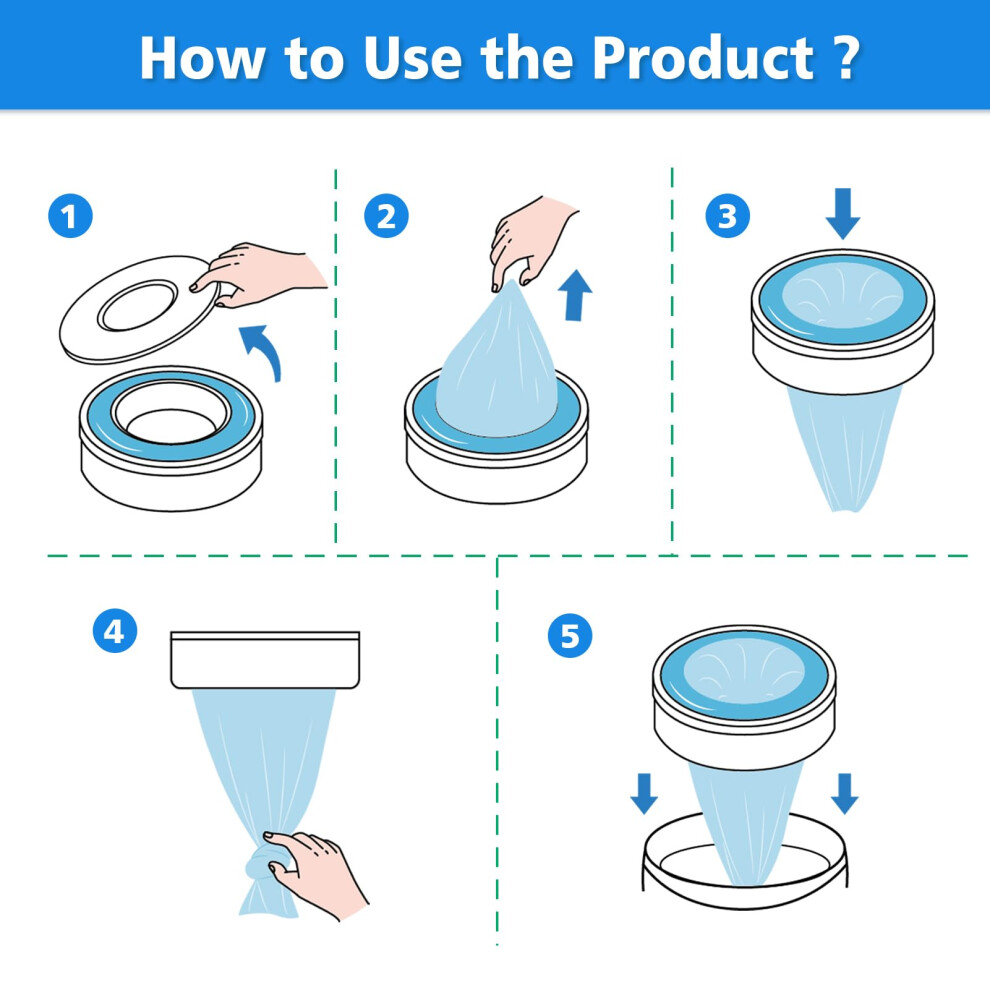 How to Use the Product ?

1

2

3

4

5