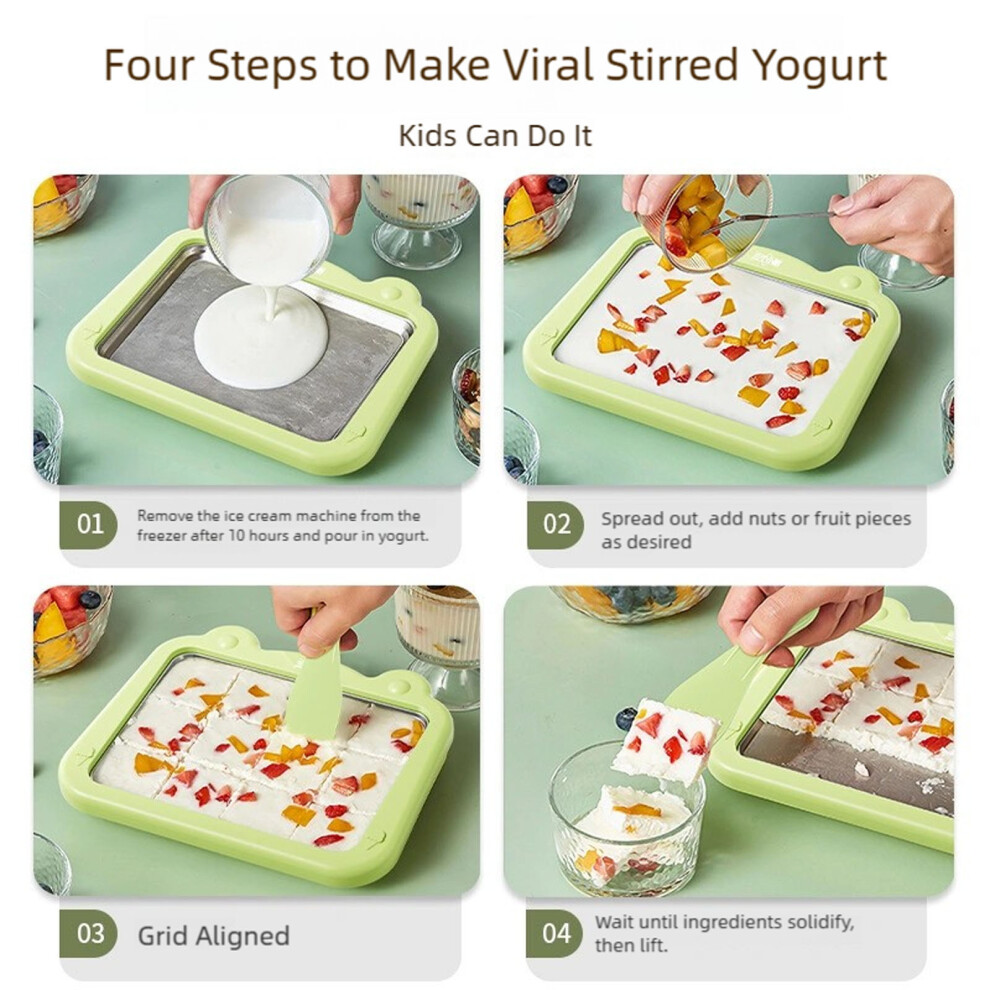 Four Steps to Make Viral Stirred Yogurt

Kids Can Do It

01 Remove the ice cream machine from the freezer after 10 hours and pour in yogurt.

02 Spread out, add nuts or fruit pieces as desired

03 Grid Aligned

04 Wait until ingredients solidify, then lift.